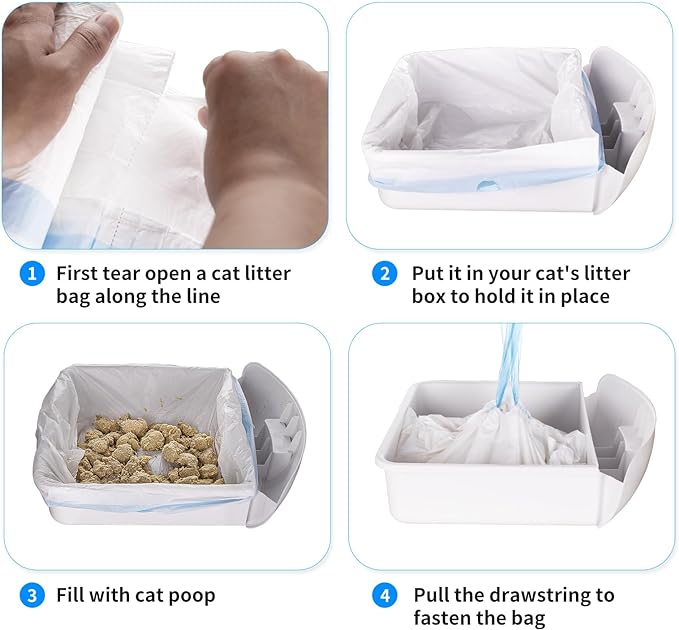 1 First tear open a cat litter bag along the line

2 Put it in your cat's litter box to hold it in place

3 Fill with cat poop

4 Pull the drawstring to fasten the bag