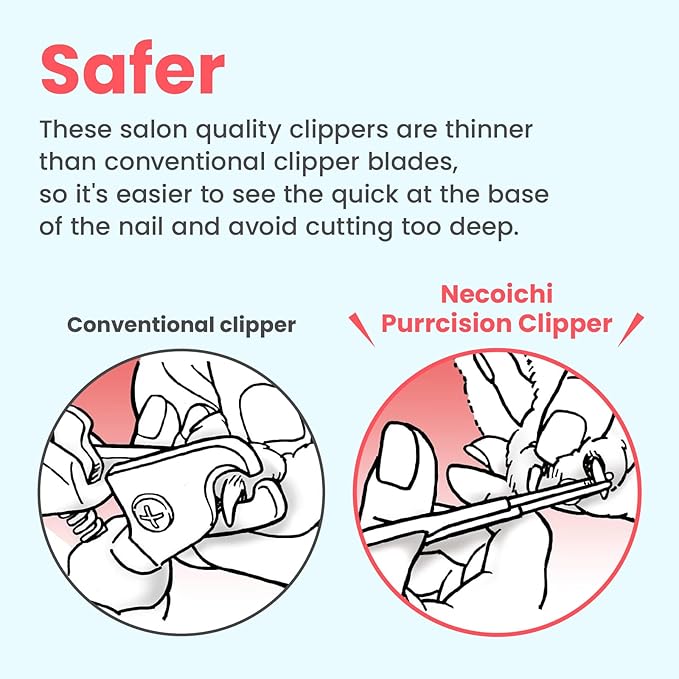 Safer

These salon quality clippers are thinner than conventional clipper blades, so it's easier to see the quick at the base of the nail and avoid cutting too deep.

Conventional clipper

Necoichi Purrcision Clipper