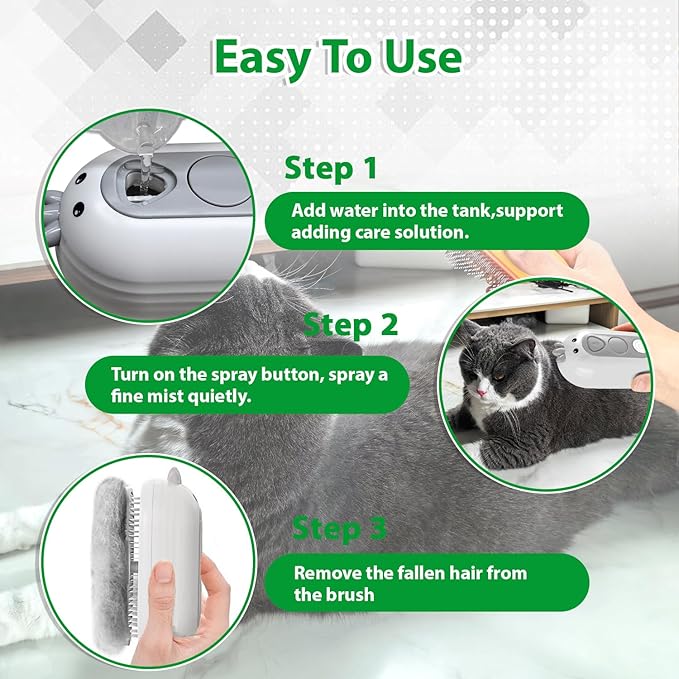 Easy To Use

Step 1

Add water into the tank,support adding care solution.

Step 2

Turn on the spray button, spray a fine mist quietly.

Step 3

Remove the fallen hair from the brush