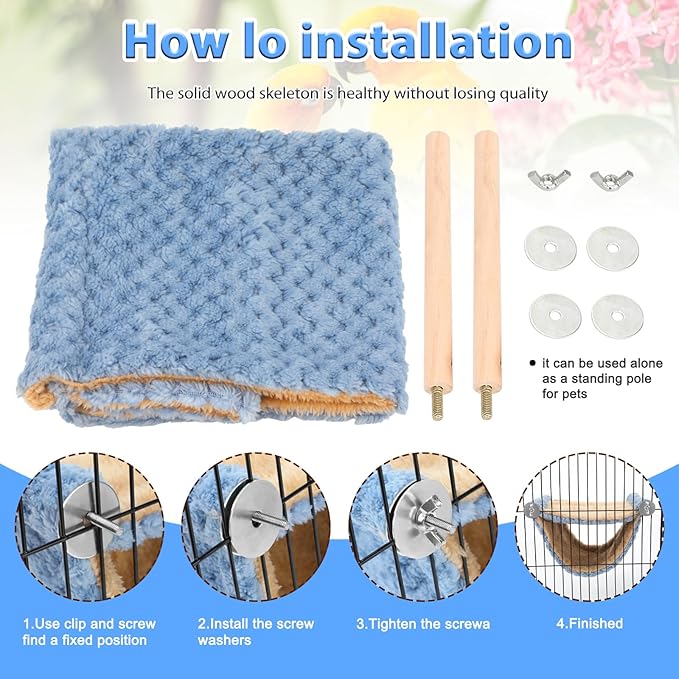 How lo installation

The solid wood skeleton is healthy without losing quality

• it can be used alone as a standing pole for pets

1.Use clip and screw find a fixed position

2.Install the screw washers

3.Tighten the screwa

4.Finished