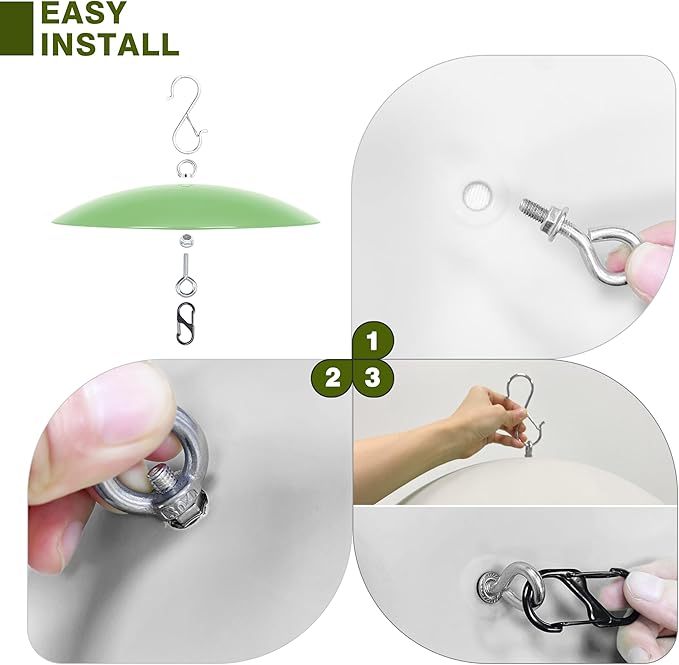 EASY INSTALL

1

2

3