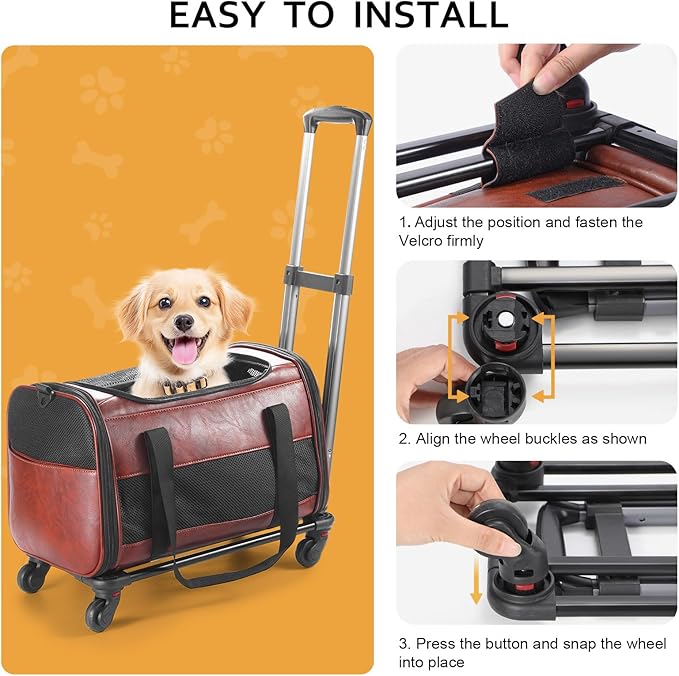 EASY TO INSTALL

1. Adjust the position and fasten the Velcro firmly

2. Align the wheel buckles as shown

3. Press the button and snap the wheel into place