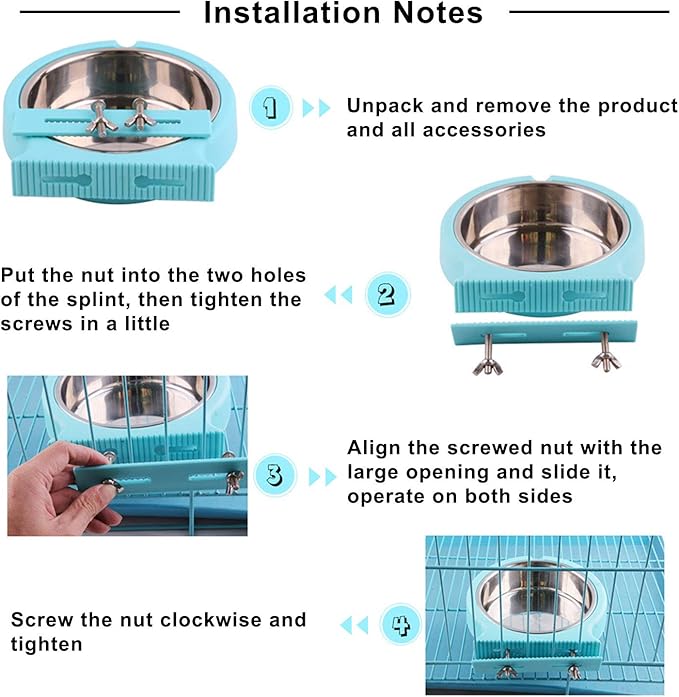 Installation Notes

1

Unpack and remove the product and all accessories

Put the nut into the two holes of the splint, then tighten the screws in a little

2

3

Align the screwed nut with the large opening and slide it, operate on both sides

Screw the nut clockwise and tighten

4