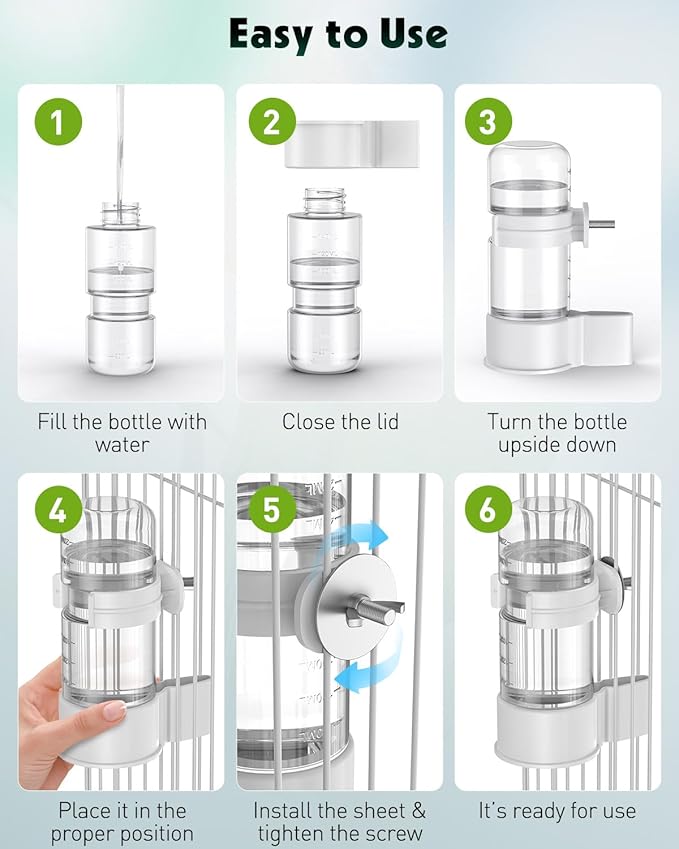 Easy to Use

1

Fill the bottle with water

2

Close the lid

3

Turn the bottle upside down

4

Place it in the proper position

5

Install the sheet & tighten the screw

6

It's ready for use