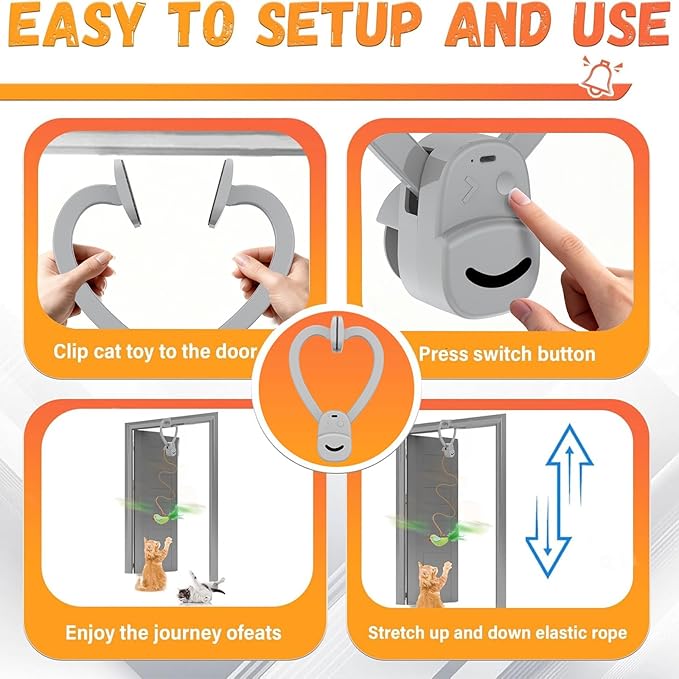 EASY TO SETUP AND USE

Clip cat toy to the door

Press switch button

Enjoy the journey ofeats

Stretch up and down elastic rope