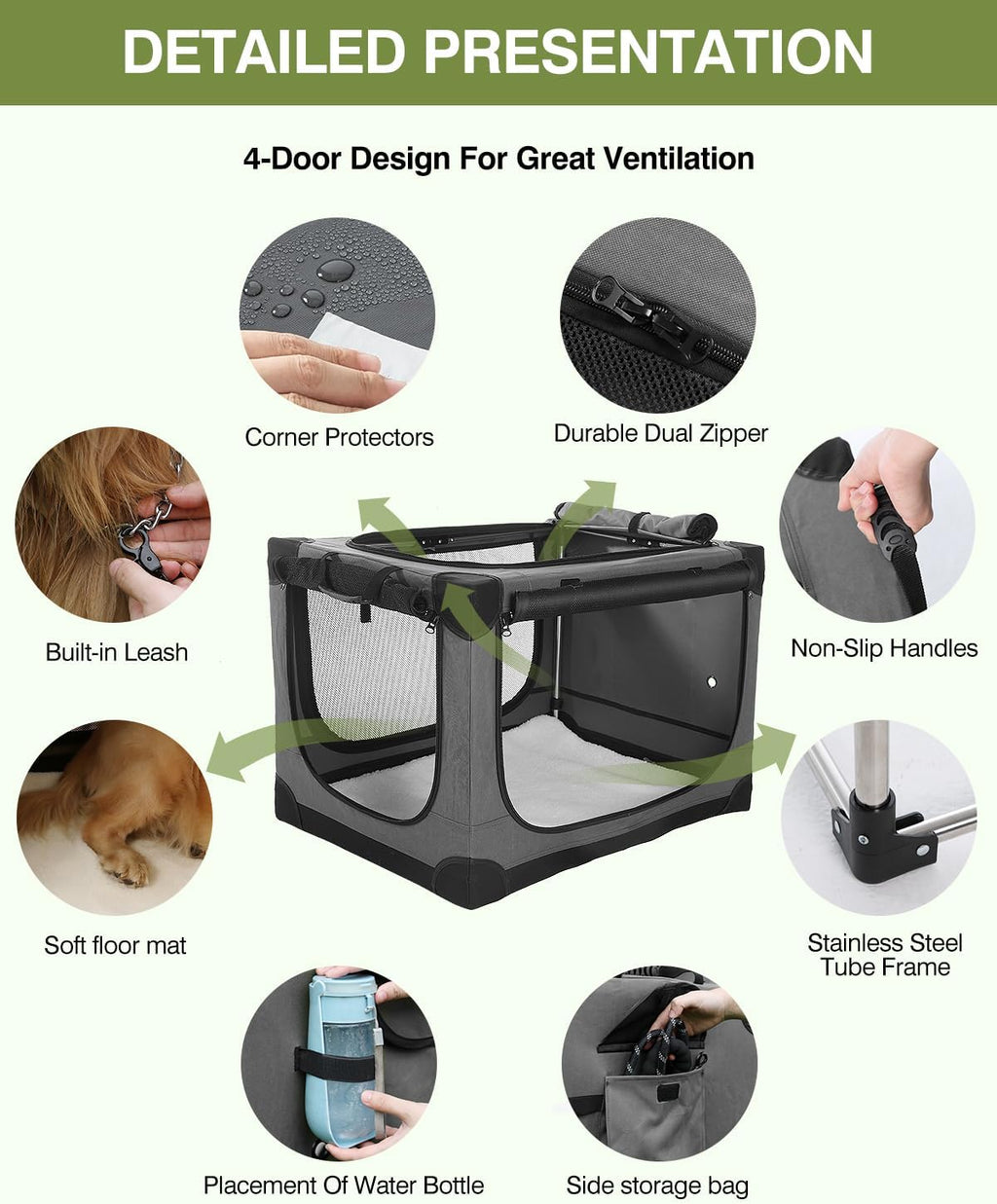 DETAILED PRESENTATION

4-Door Design For Great Ventilation

Corner Protectors

Durable Dual Zipper

Built-in Leash

Non-Slip Handles

Soft floor mat

Stainless Steel Tube Frame

Placement Of Water Bottle

Side storage bag