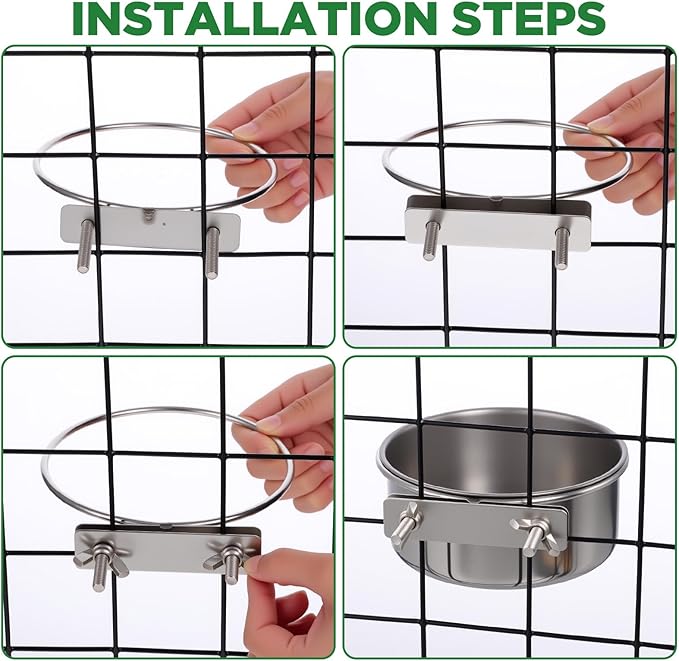 INSTALLATION STEPS