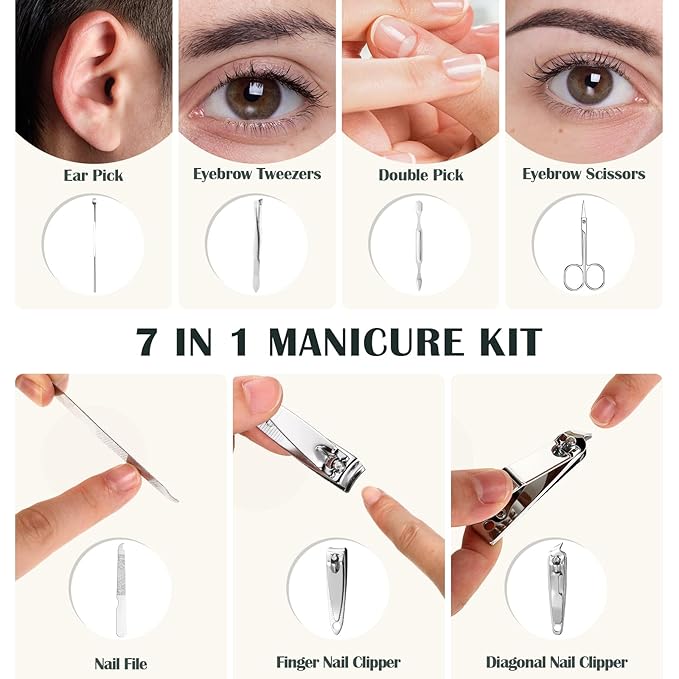 Ear Pick

Eyebrow Tweezers

Double Pick

Eyebrow Scissors

7 IN 1 MANICURE KIT

Nail File

Finger Nail Clipper

Diagonal Nail Clipper