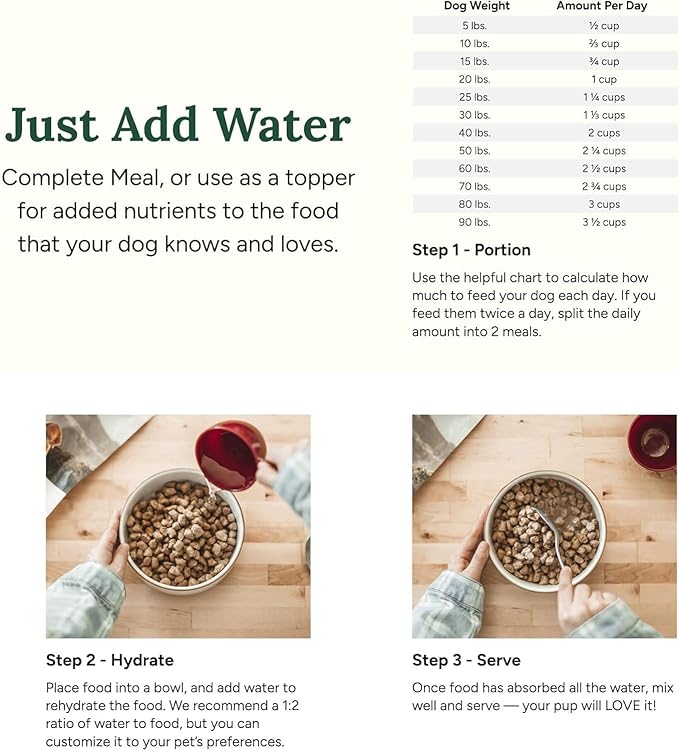 Just Add Water

Complete Meal, or use as a topper for added nutrients to the food that your dog knows and loves.

| Dog Weight | Amount Per Day |
|---|---|
| 5 lbs. | ½ cup |
| 10 lbs. | ⅔ cup |
| 15 lbs. | ¾ cup |
| 20 lbs. | 1 cup |
| 25 lbs. | 1 ¼ cups |
| 30 lbs. | 1 ⅓ cups |
| 40 lbs. | 2 cups |
| 50 lbs. | 2 ¼ cups |
| 60 lbs. | 2 ½ cups |
| 70 lbs. | 2 ¾ cups |
| 80 lbs. | 3 cups |
| 90 lbs. | 3 ½ cups |

Step 1 - Portion

Use the helpful chart to calculate how much to feed your dog each day. If you feed them twice a day, split the daily amount into 2 meals.

Step 2 - Hydrate

Place food into a bowl, and add water to rehydrate the food. We recommend a 1:2 ratio of water to food, but you can customize it to your pet's preferences.

Step 3 - Serve

Once food has absorbed all the water, mix well and serve — your pup will LOVE it!