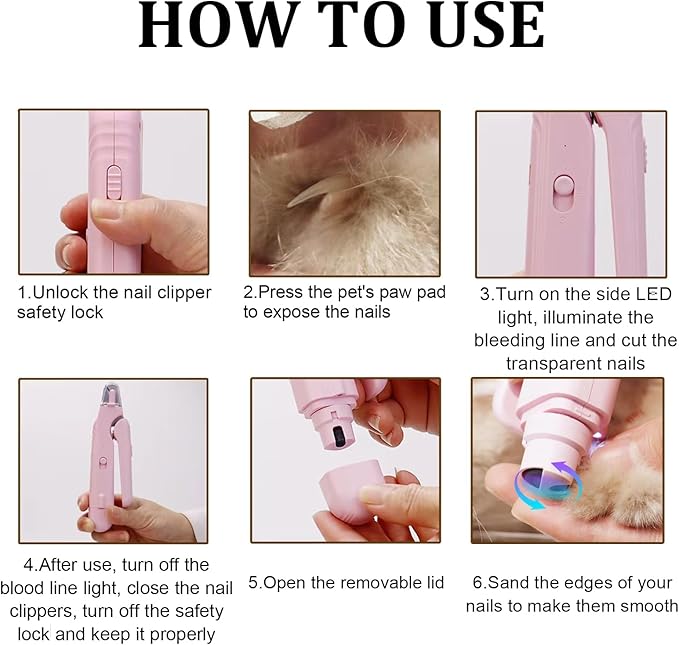 HOW TO USE

1.Unlock the nail clipper safety lock

2.Press the pet's paw pad to expose the nails

3.Turn on the side LED light, illuminate the bleeding line and cut the transparent nails

4.After use, turn off the blood line light, close the nail clippers, turn off the safety lock and keep it properly

5.Open the removable lid

6.Sand the edges of your nails to make them smooth