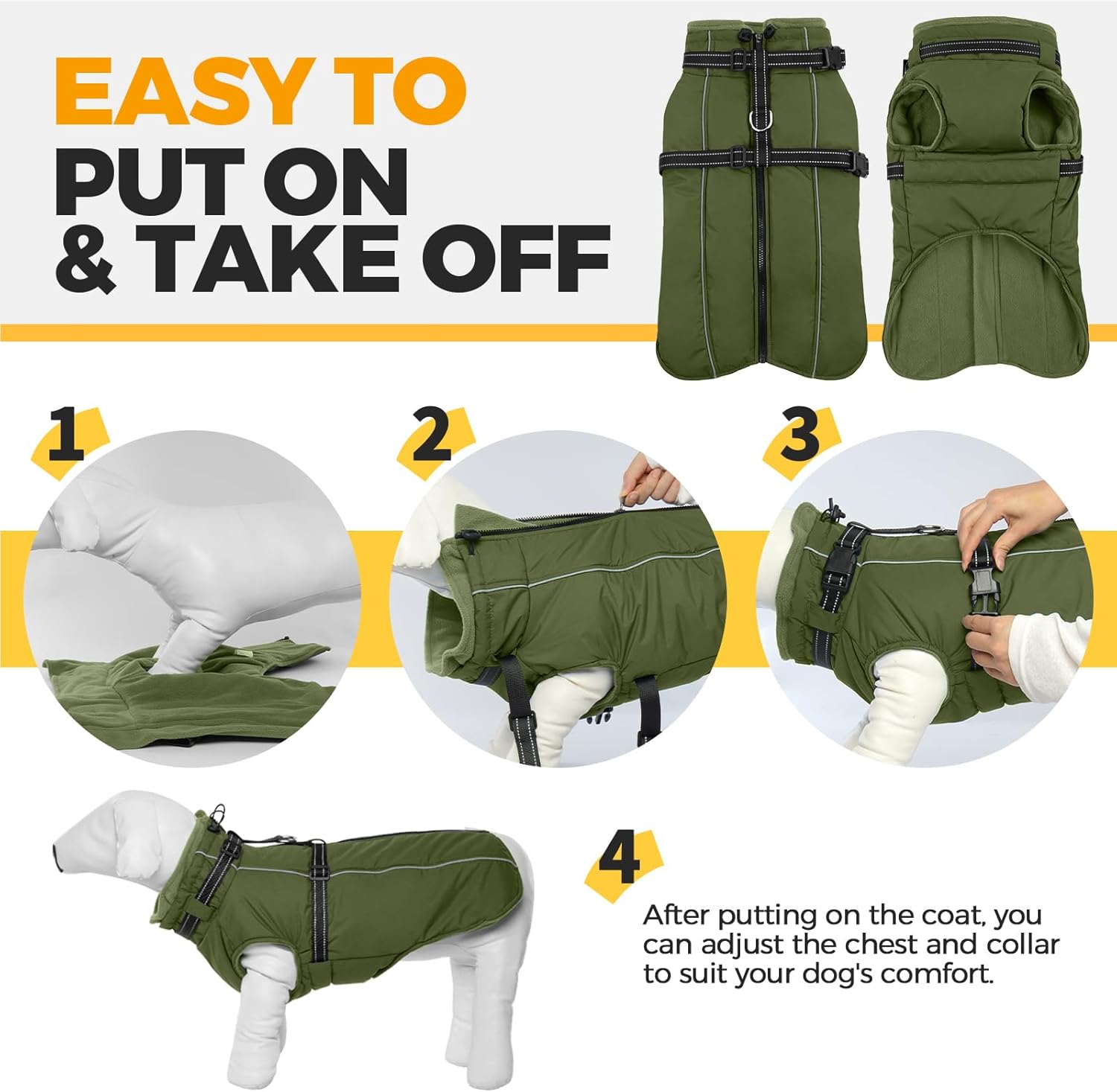 EASY TO
PUT ON
& TAKE OFF

1

2

3

4

After putting on the coat, you can adjust the chest and collar to suit your dog's comfort.