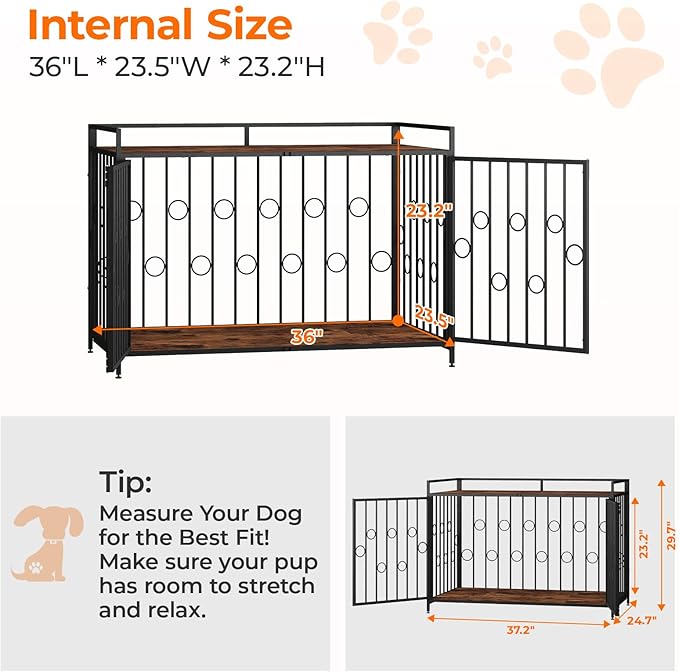 Internal Size
36"L * 23.5"W * 23.2"H

23.2"
23.5"
36"

Tip:
Measure Your Dog for the Best Fit! Make sure your pup has room to stretch and relax.

23.2"
29.7"
37.2"
24.7"