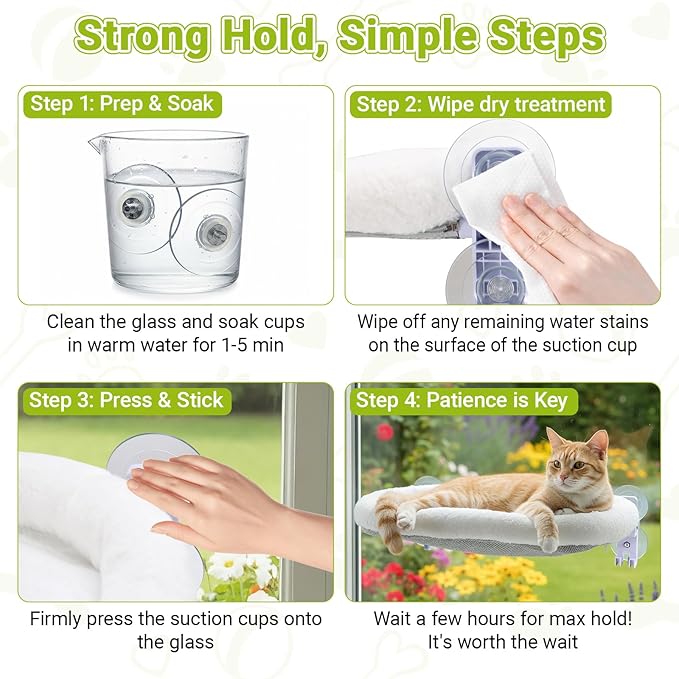 Strong Hold, Simple Steps

Step 1: Prep & Soak

Clean the glass and soak cups in warm water for 1-5 min

Step 2: Wipe dry treatment

Wipe off any remaining water stains on the surface of the suction cup

Step 3: Press & Stick

Firmly press the suction cups onto the glass

Step 4: Patience is Key

Wait a few hours for max hold! It's worth the wait