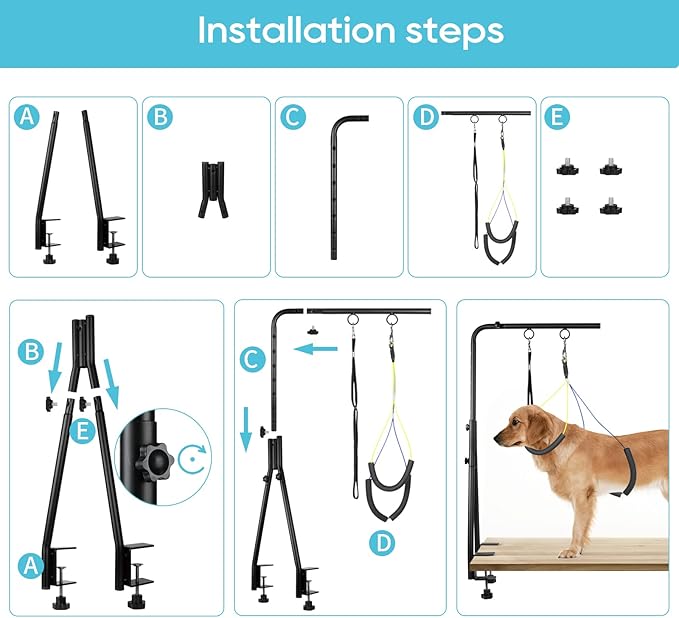 Installation steps

A

B

C

D

E

B

E

A

C

D