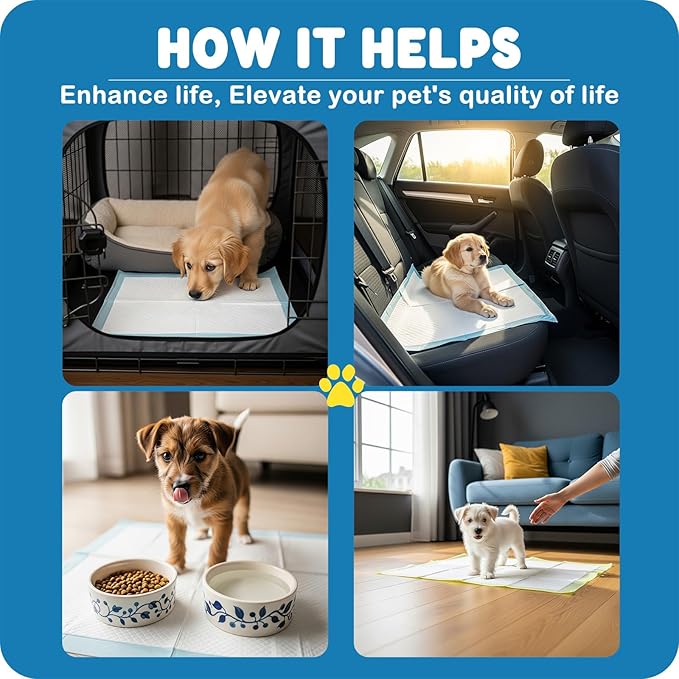 HOW IT HELPS

Enhance life, Elevate your pet's quality of life