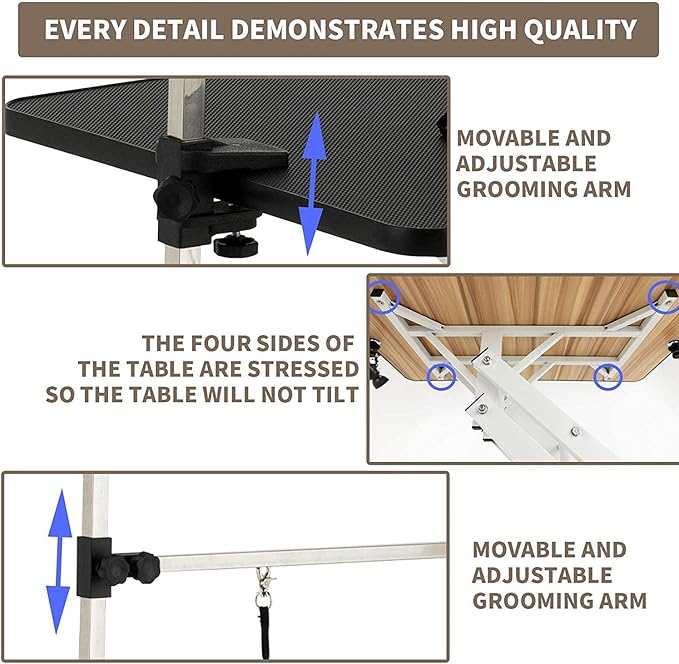 EVERY DETAIL DEMONSTRATES HIGH QUALITY

MOVABLE AND ADJUSTABLE GROOMING ARM

THE FOUR SIDES OF THE TABLE ARE STRESSED SO THE TABLE WILL NOT TILT

MOVABLE AND ADJUSTABLE GROOMING ARM