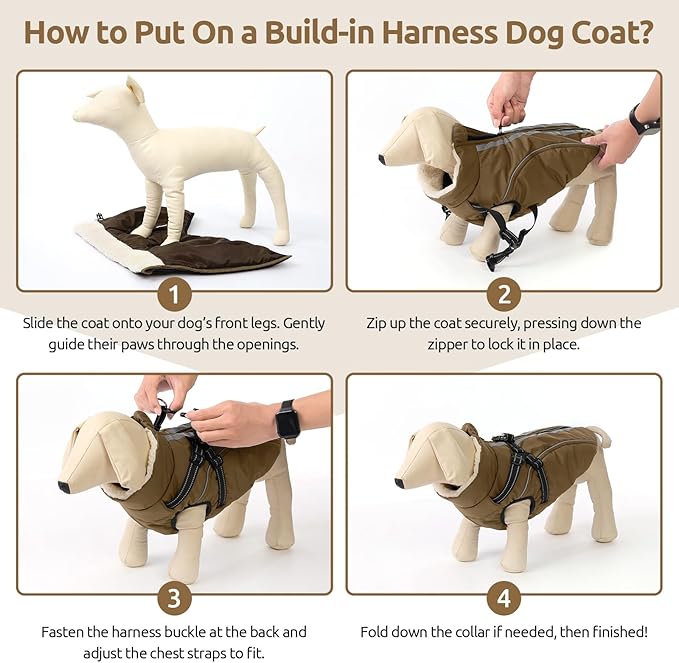 How to Put On a Build-in Harness Dog Coat?

1

Slide the coat onto your dog's front legs. Gently guide their paws through the openings.

2

Zip up the coat securely, pressing down the zipper to lock it in place.

3

Fasten the harness buckle at the back and adjust the chest straps to fit.

4

Fold down the collar if needed, then finished!