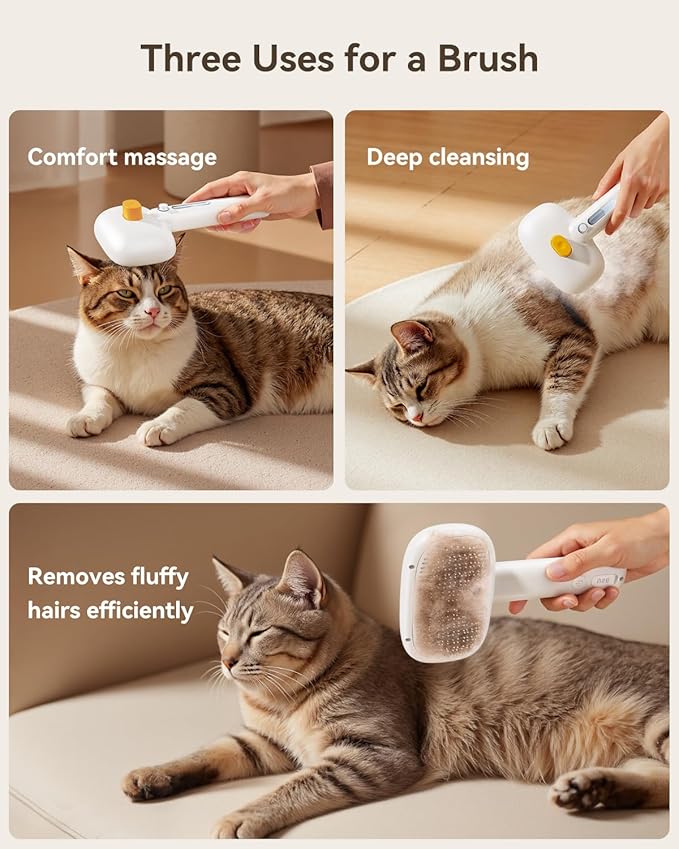 Three Uses for a Brush

Comfort massage

Deep cleansing

Removes fluffy hairs efficiently