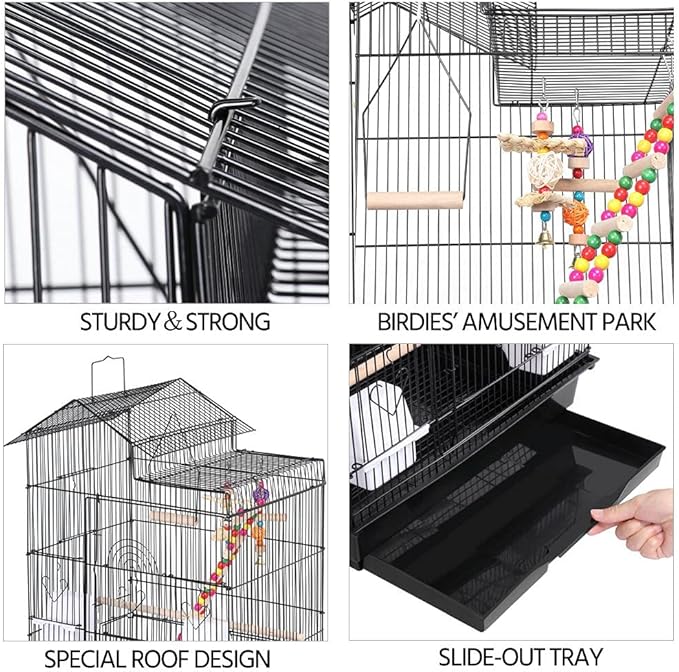 STURDY & STRONG

BIRDIES' AMUSEMENT PARK

SPECIAL ROOF DESIGN

SLIDE-OUT TRAY