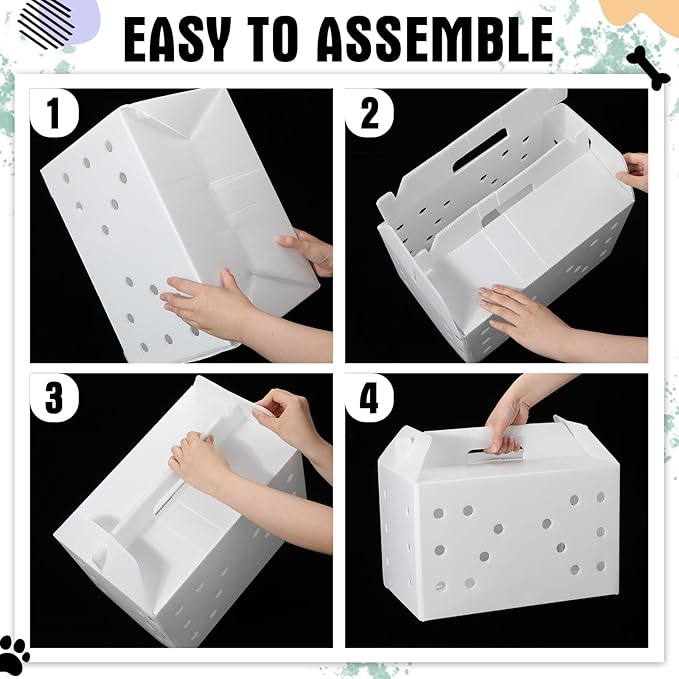 EASY TO ASSEMBLE

1

2

3

4