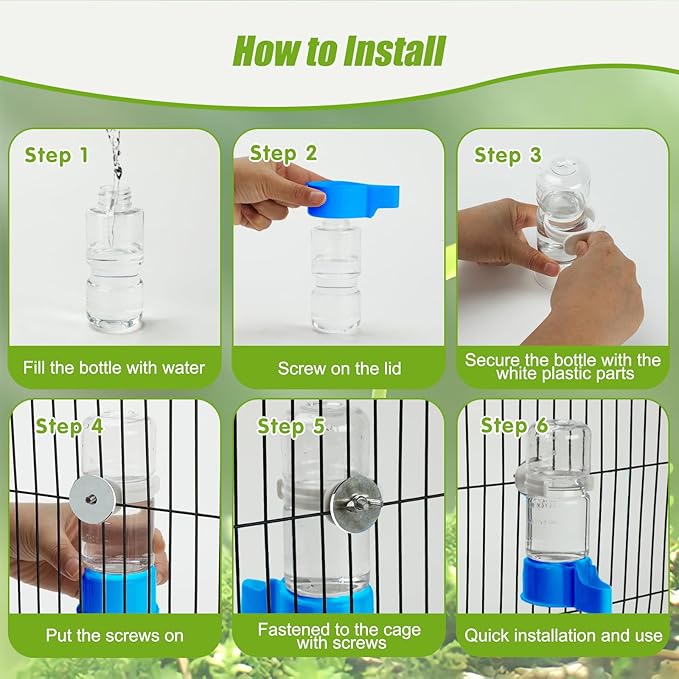 How to Install

Step 1

Fill the bottle with water

Step 2

Screw on the lid

Step 3

Secure the bottle with the white plastic parts

Step 4

Put the screws on

Step 5

Fastened to the cage with screws

Step 6

Quick installation and use