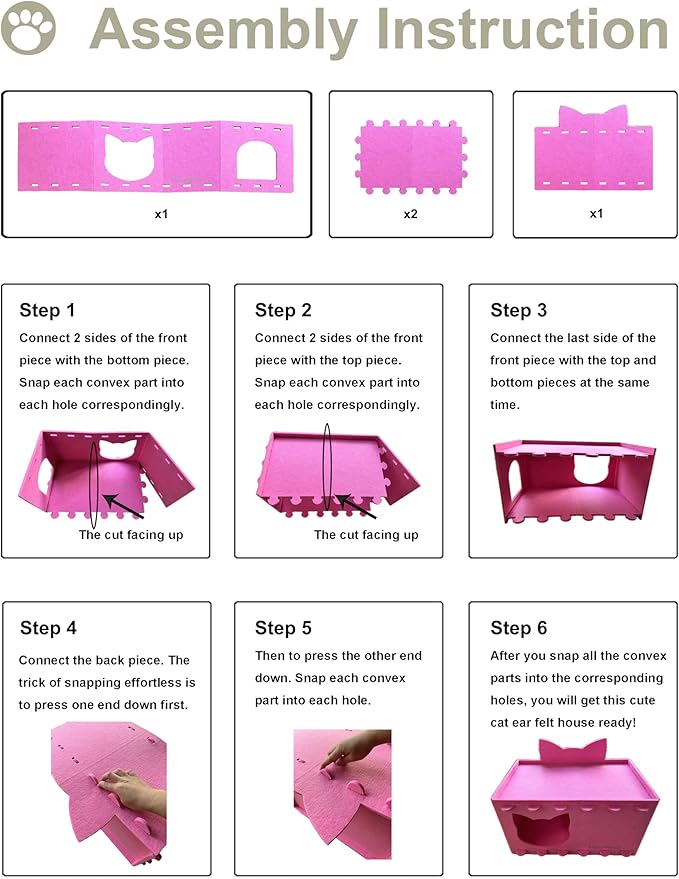 Assembly Instruction

x1

x2

x1

Step 1
Connect 2 sides of the front piece with the bottom piece. Snap each convex part into each hole correspondingly.

The cut facing up

Step 2
Connect 2 sides of the front piece with the top piece. Snap each convex part into each hole correspondingly.

The cut facing up

Step 3
Connect the last side of the front piece with the top and bottom pieces at the same time.

Step 4
Connect the back piece. The trick of snapping effortless is to press one end down first.

Step 5
Then to press the other end down. Snap each convex part into each hole.

Step 6
After you snap all the convex parts into the corresponding holes, you will get this cute cat ear felt house ready!