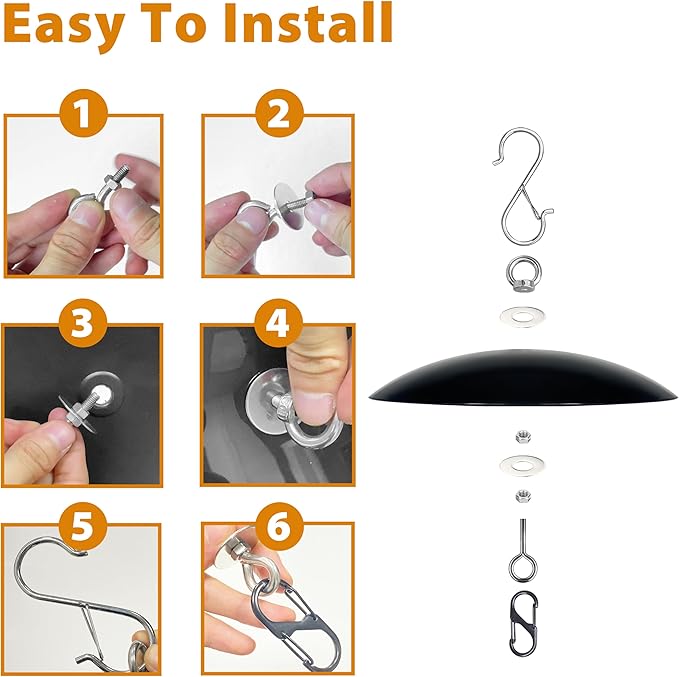 Easy To Install

1

2

3

4

5

6