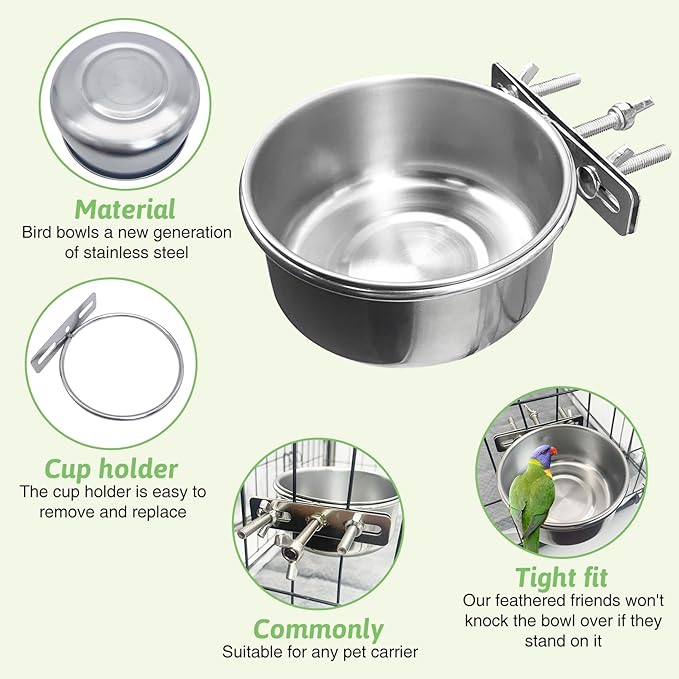 Material
Bird bowls a new generation of stainless steel

Cup holder
The cup holder is easy to remove and replace

Commonly
Suitable for any pet carrier

Tight fit
Our feathered friends won't knock the bowl over if they stand on it