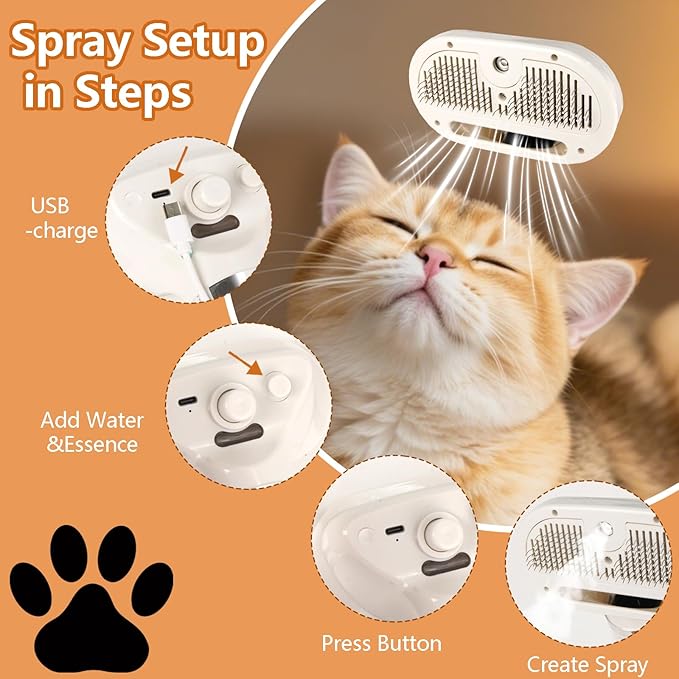 Spray Setup in Steps

USB -charge

Add Water &Essence

Press Button

Create Spray