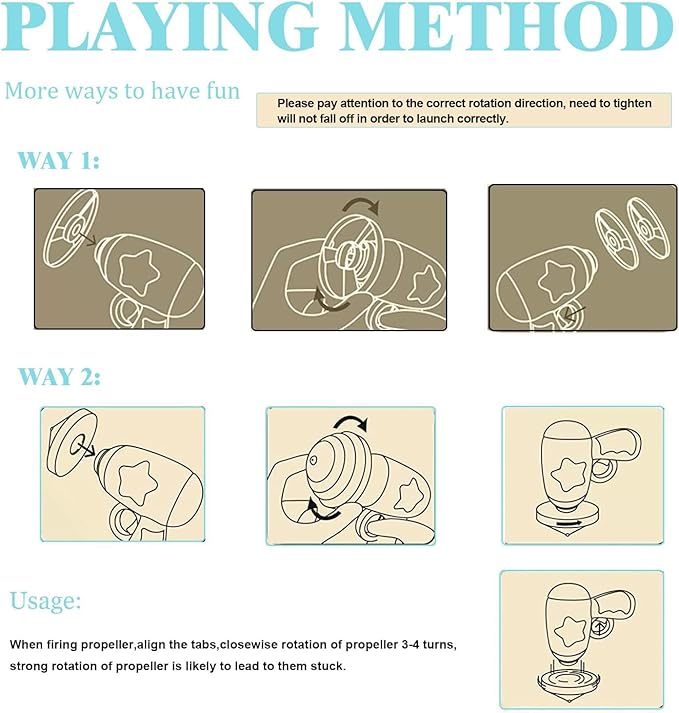 PLAYING METHOD

More ways to have fun

Please pay attention to the correct rotation direction, need to tighten will not fall off in order to launch correctly.

WAY 1:

WAY 2:

Usage:

When firing propeller,align the tabs,closewise rotation of propeller 3-4 turns, strong rotation of propeller is likely to lead to them stuck.