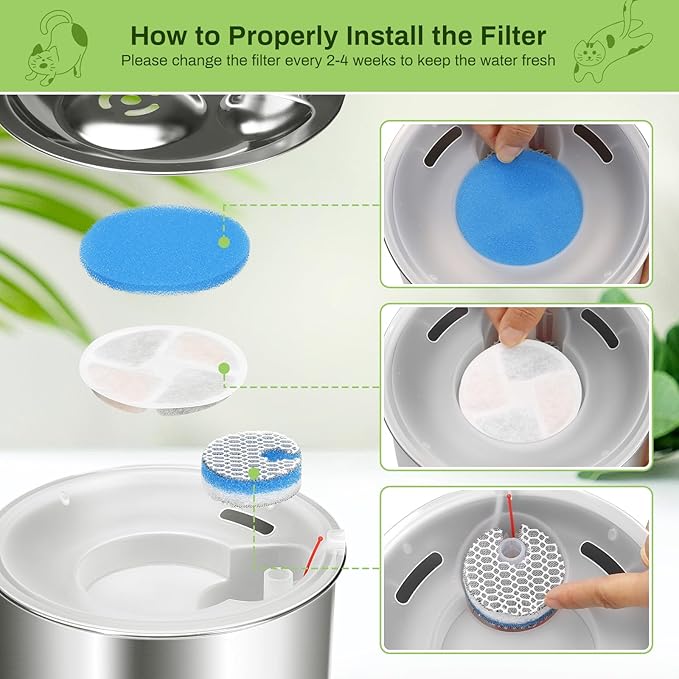 How to Properly Install the Filter
Please change the filter every 2-4 weeks to keep the water fresh