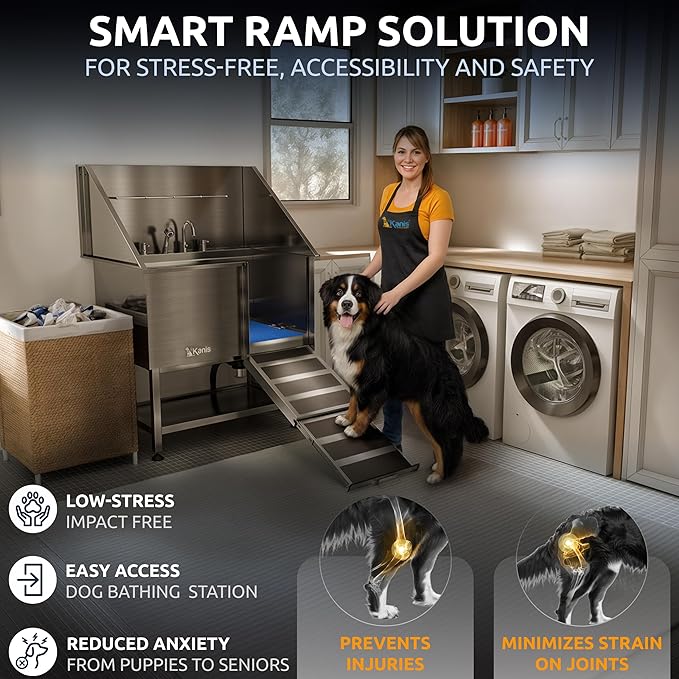 SMART RAMP SOLUTION
FOR STRESS-FREE, ACCESSIBILITY AND SAFETY

Kanis

Kanis

LOW-STRESS
IMPACT FREE

EASY ACCESS
DOG BATHING STATION

REDUCED ANXIETY
FROM PUPPIES TO SENIORS

PREVENTS INJURIES

MINIMIZES STRAIN ON JOINTS