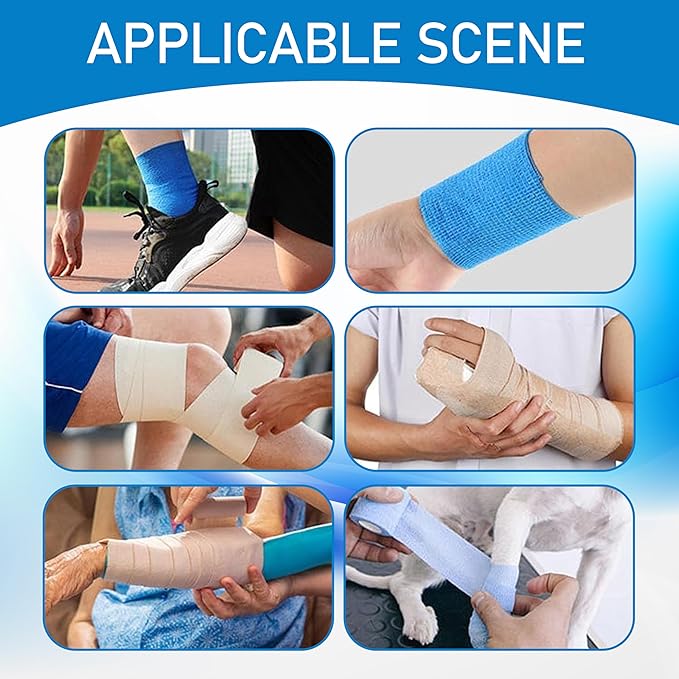 APPLICABLE SCENE