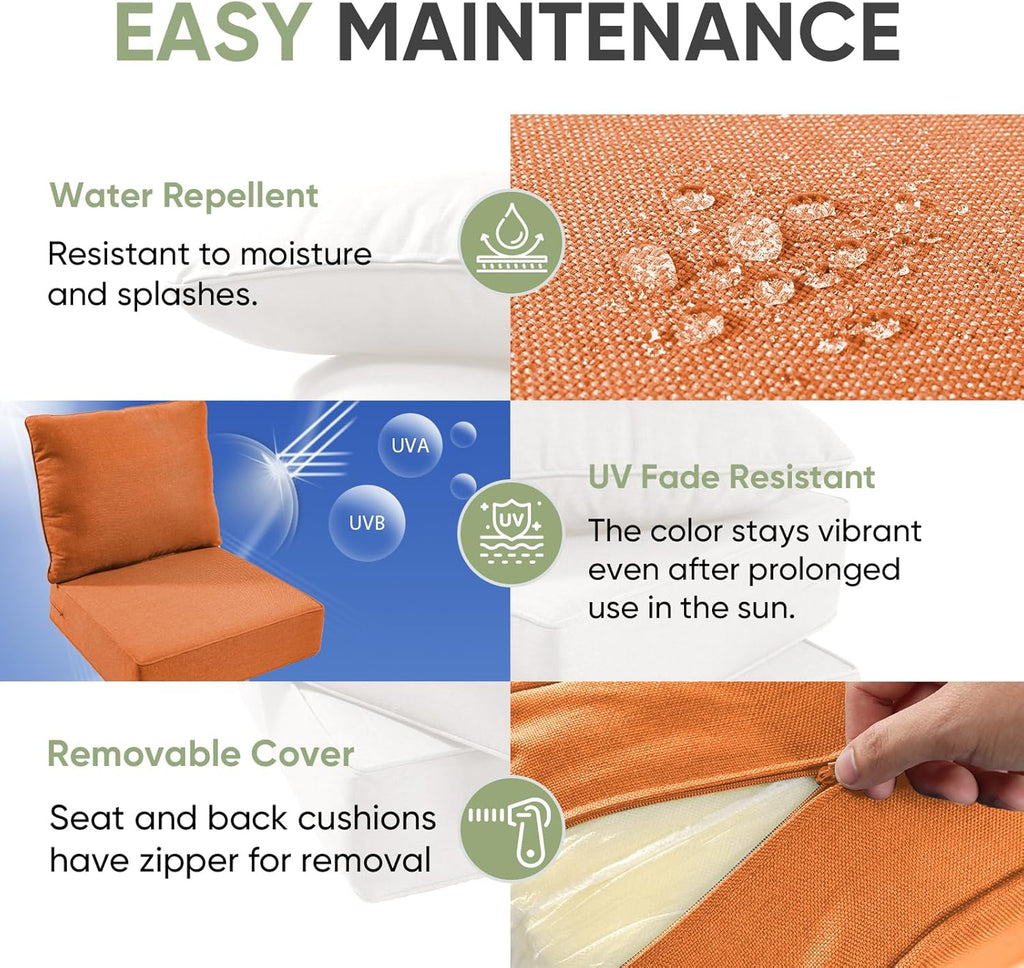 EASY MAINTENANCE

Water Repellent

Resistant to moisture and splashes.

UVA

UVB

UV

UV Fade Resistant

The color stays vibrant even after prolonged use in the sun.

Removable Cover

Seat and back cushions have zipper for removal