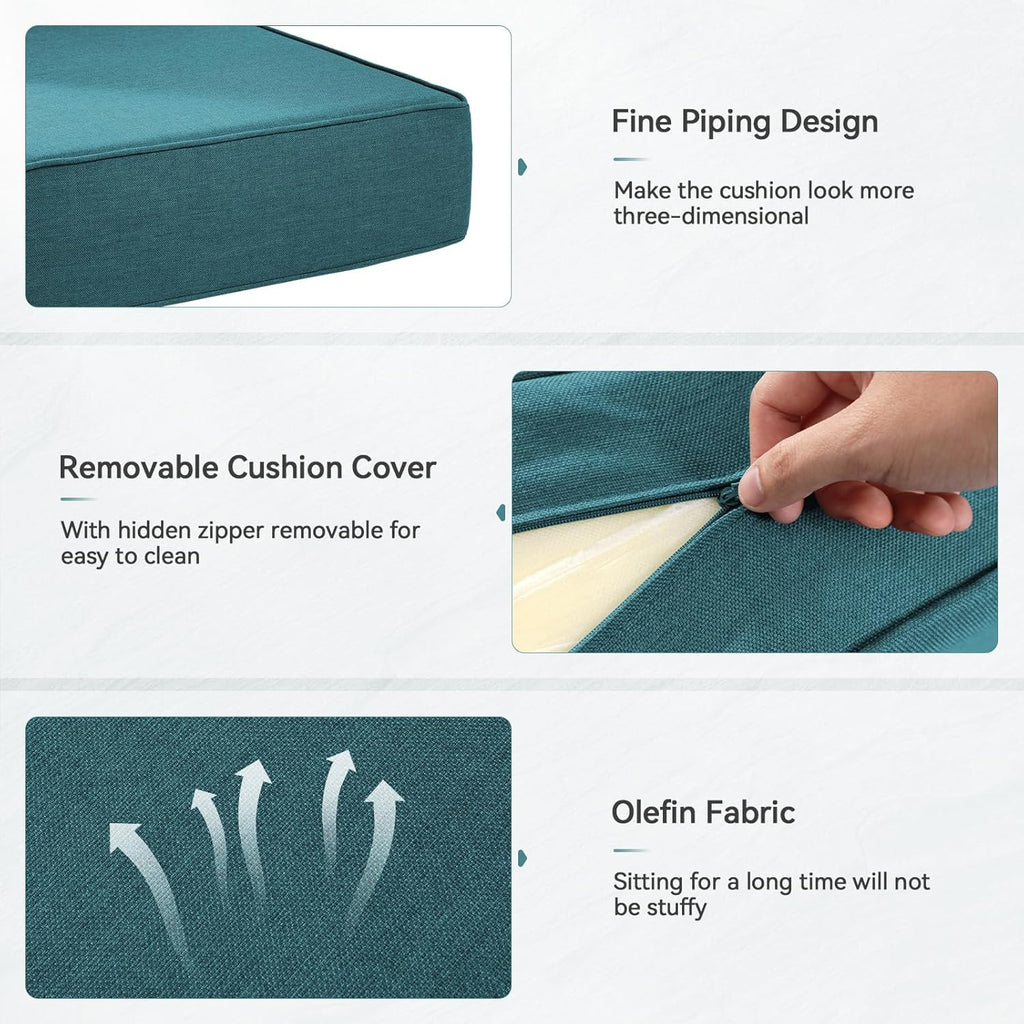 Fine Piping Design

Make the cushion look more three-dimensional

Removable Cushion Cover

With hidden zipper removable for easy to clean

Olefin Fabric

Sitting for a long time will not be stuffy