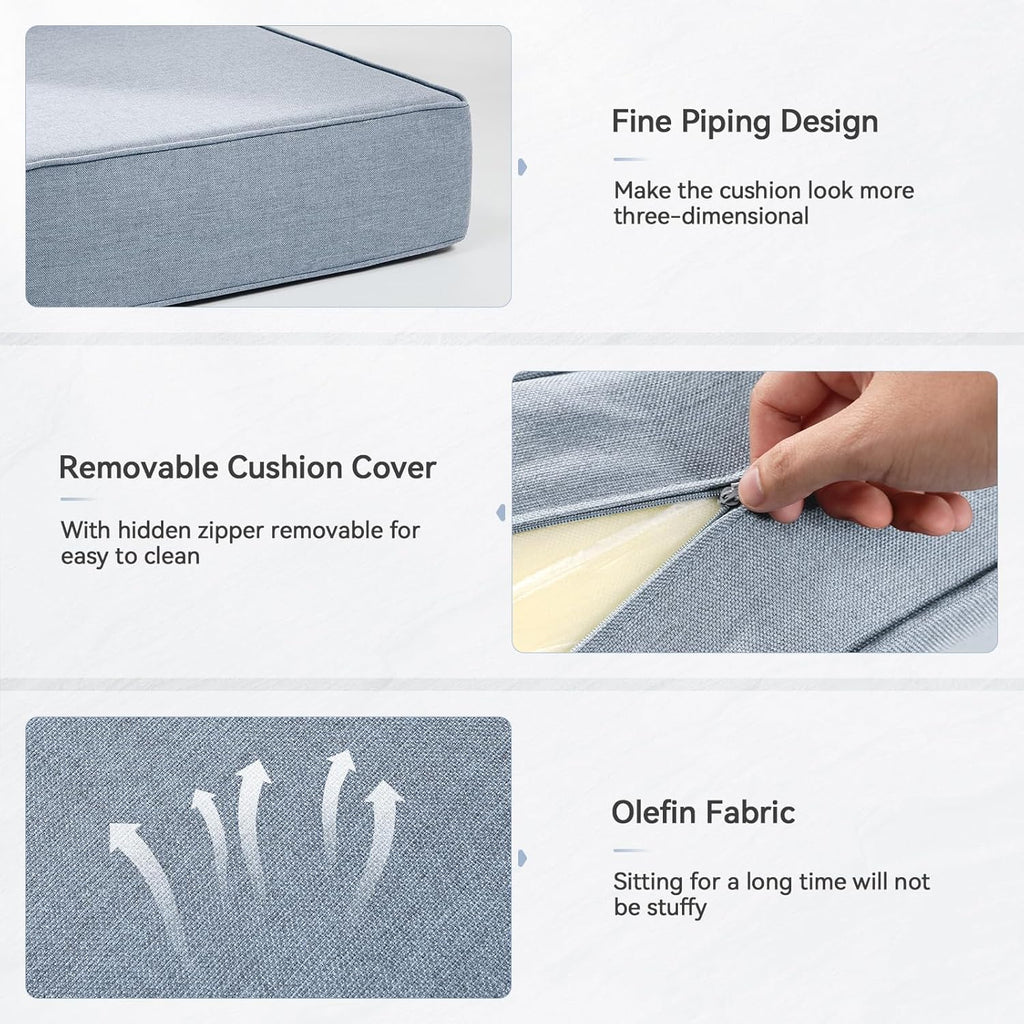 Fine Piping Design

Make the cushion look more three-dimensional

Removable Cushion Cover

With hidden zipper removable for easy to clean

Olefin Fabric

Sitting for a long time will not be stuffy