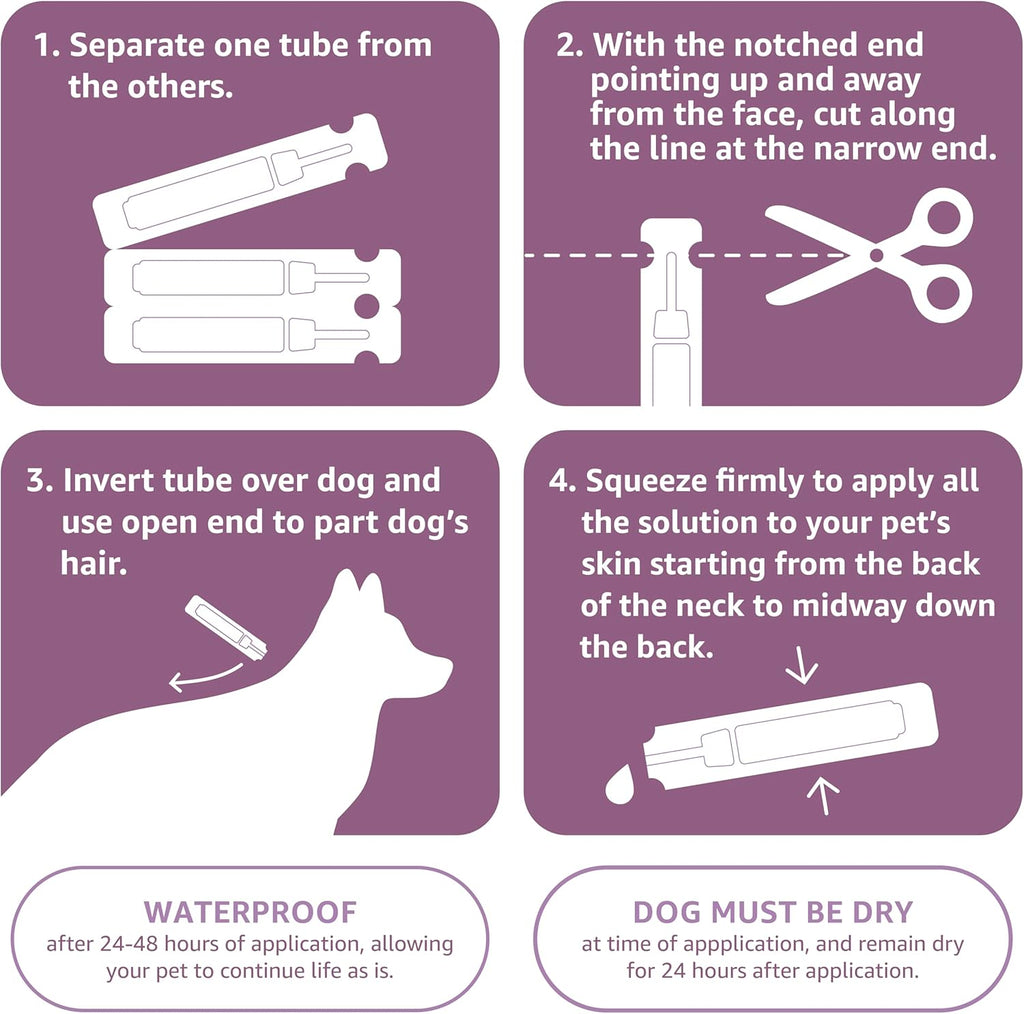 1. Separate one tube from the others.

2. With the notched end pointing up and away from the face, cut along the line at the narrow end.

3. Invert tube over dog and use open end to part dog's hair.

4. Squeeze firmly to apply all the solution to your pet's skin starting from the back of the neck to midway down the back.

WATERPROOF
after 24-48 hours of application, allowing your pet to continue life as is.

DOG MUST BE DRY
at time of appplication, and remain dry for 24 hours after application.