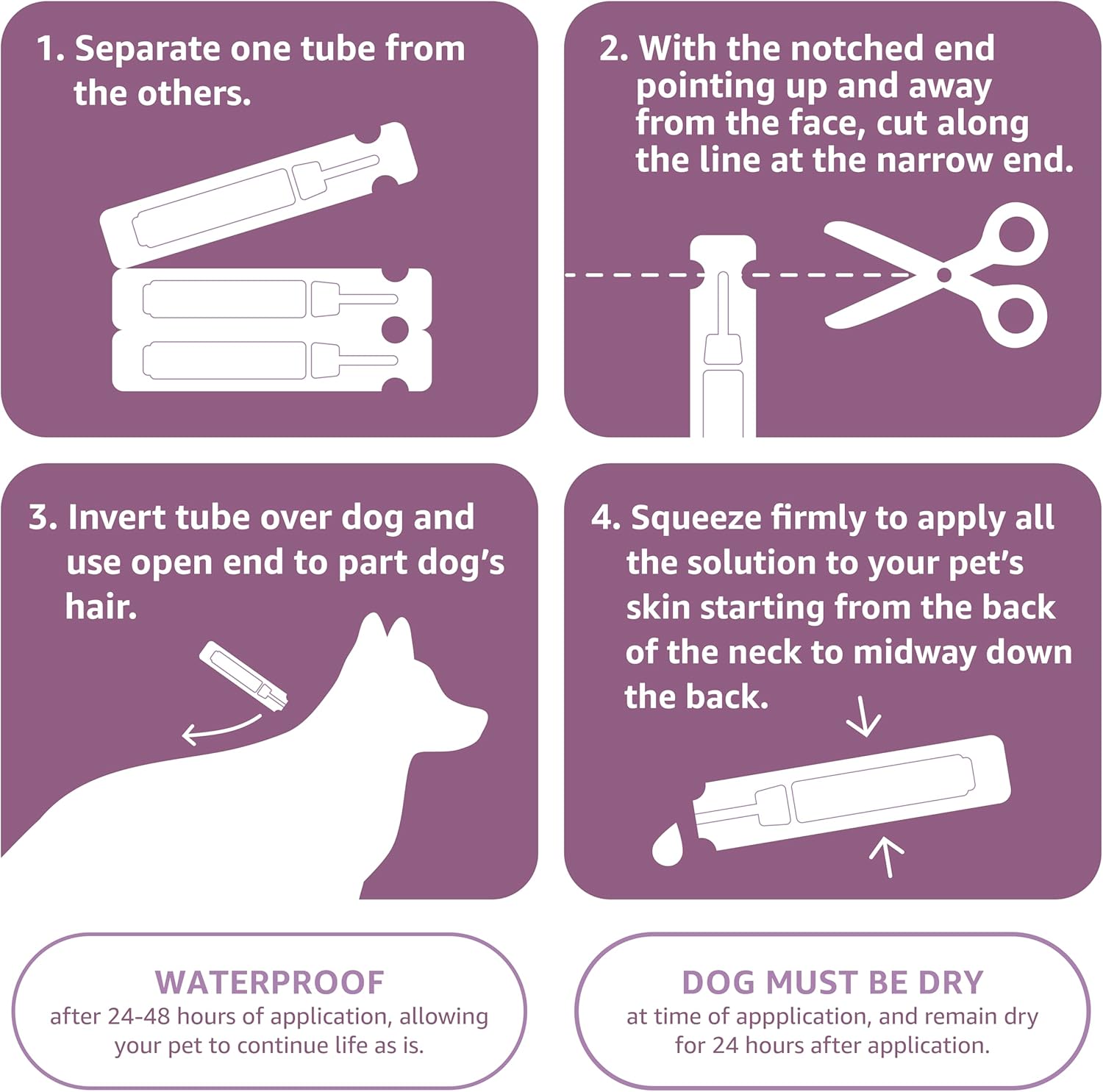 1. Separate one tube from the others.

2. With the notched end pointing up and away from the face, cut along the line at the narrow end.

3. Invert tube over dog and use open end to part dog's hair.

4. Squeeze firmly to apply all the solution to your pet's skin starting from the back of the neck to midway down the back.

WATERPROOF
after 24-48 hours of application, allowing your pet to continue life as is.

DOG MUST BE DRY
at time of appplication, and remain dry for 24 hours after application.