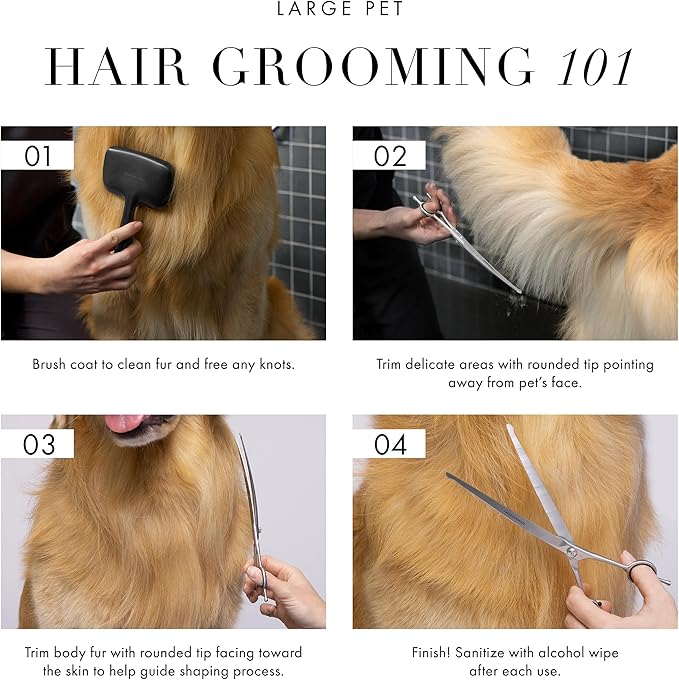 LARGE PET

HAIR GROOMING 101

01

Brush coat to clean fur and free any knots.

02

Trim delicate areas with rounded tip pointing away from pet's face.

03

Trim body fur with rounded tip facing toward the skin to help guide shaping process.

04

Finish! Sanitize with alcohol wipe after each use.