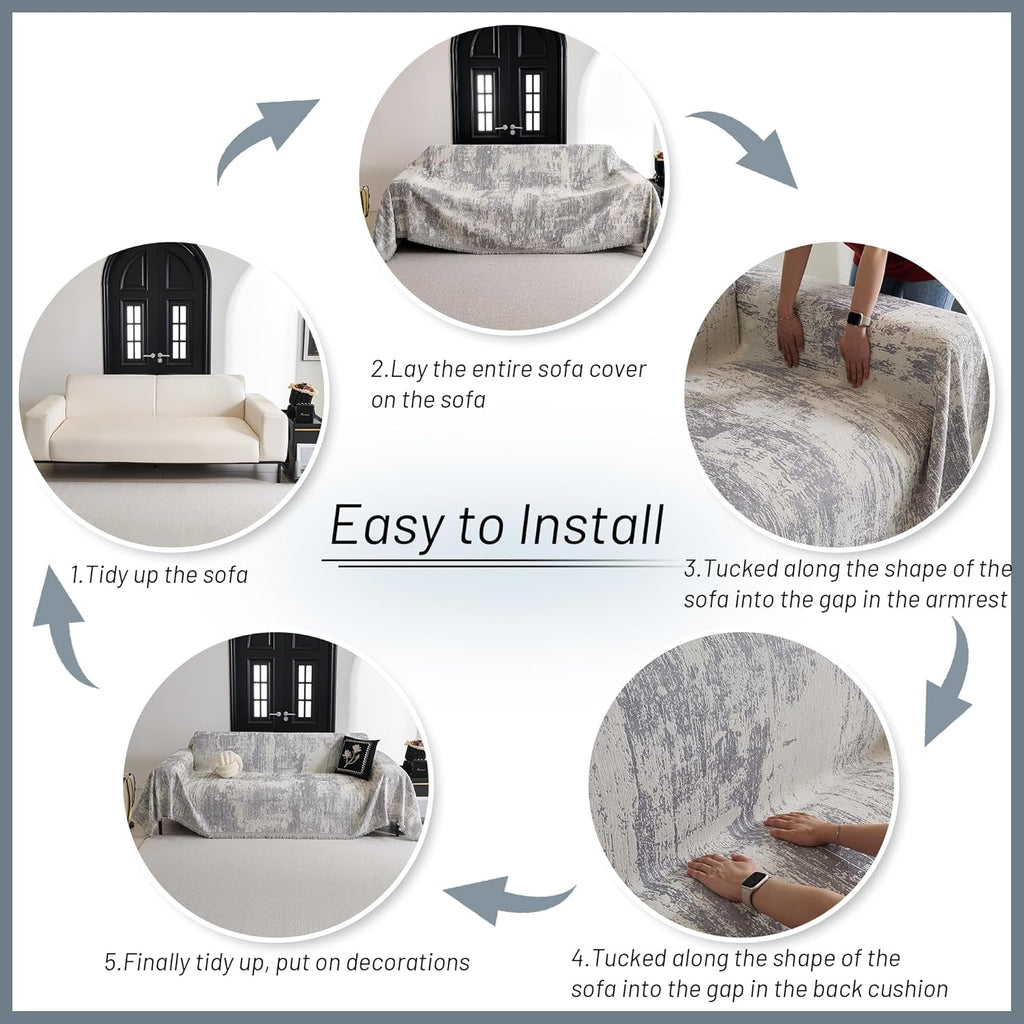 Easy to Install

1.Tidy up the sofa

2.Lay the entire sofa cover on the sofa

3.Tucked along the shape of the sofa into the gap in the armrest

4.Tucked along the shape of the sofa into the gap in the back cushion

5.Finally tidy up, put on decorations