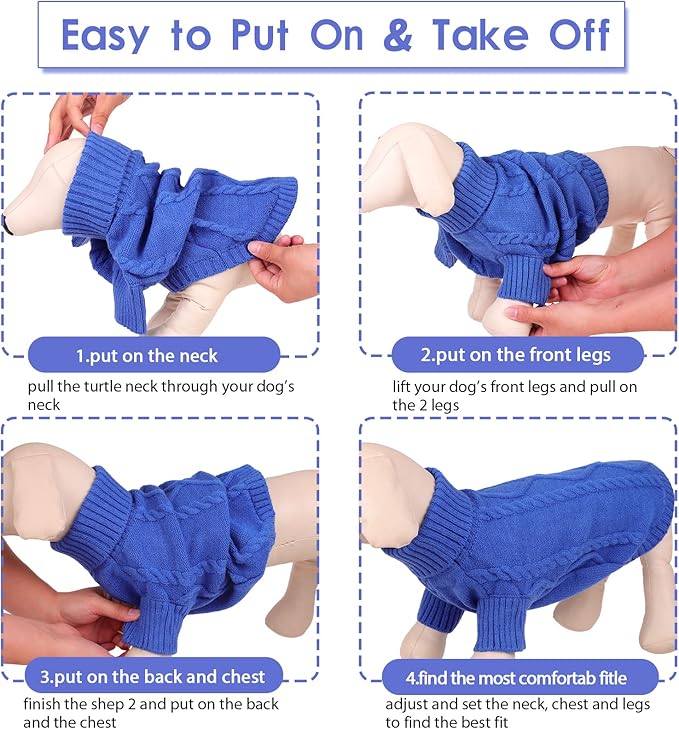 Easy to Put On & Take Off

1.put on the neck

pull the turtle neck through your dog's neck

2.put on the front legs

lift your dog's front legs and pull on the 2 legs

3.put on the back and chest

finish the shep 2 and put on the back and the chest

4.find the most comfortab fitle

adjust and set the neck, chest and legs to find the best fit