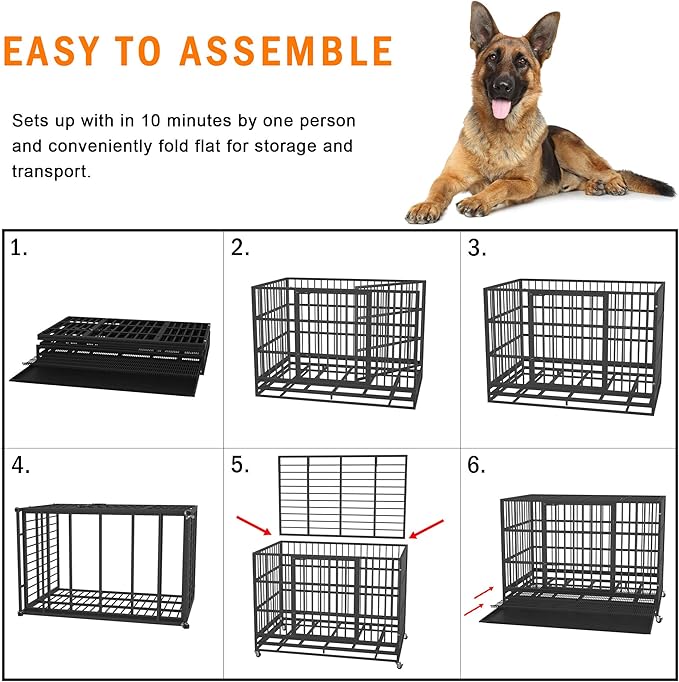 EASY TO ASSEMBLE

Sets up with in 10 minutes by one person and conveniently fold flat for storage and transport.

1.

2.

3.

4.

5.

6.