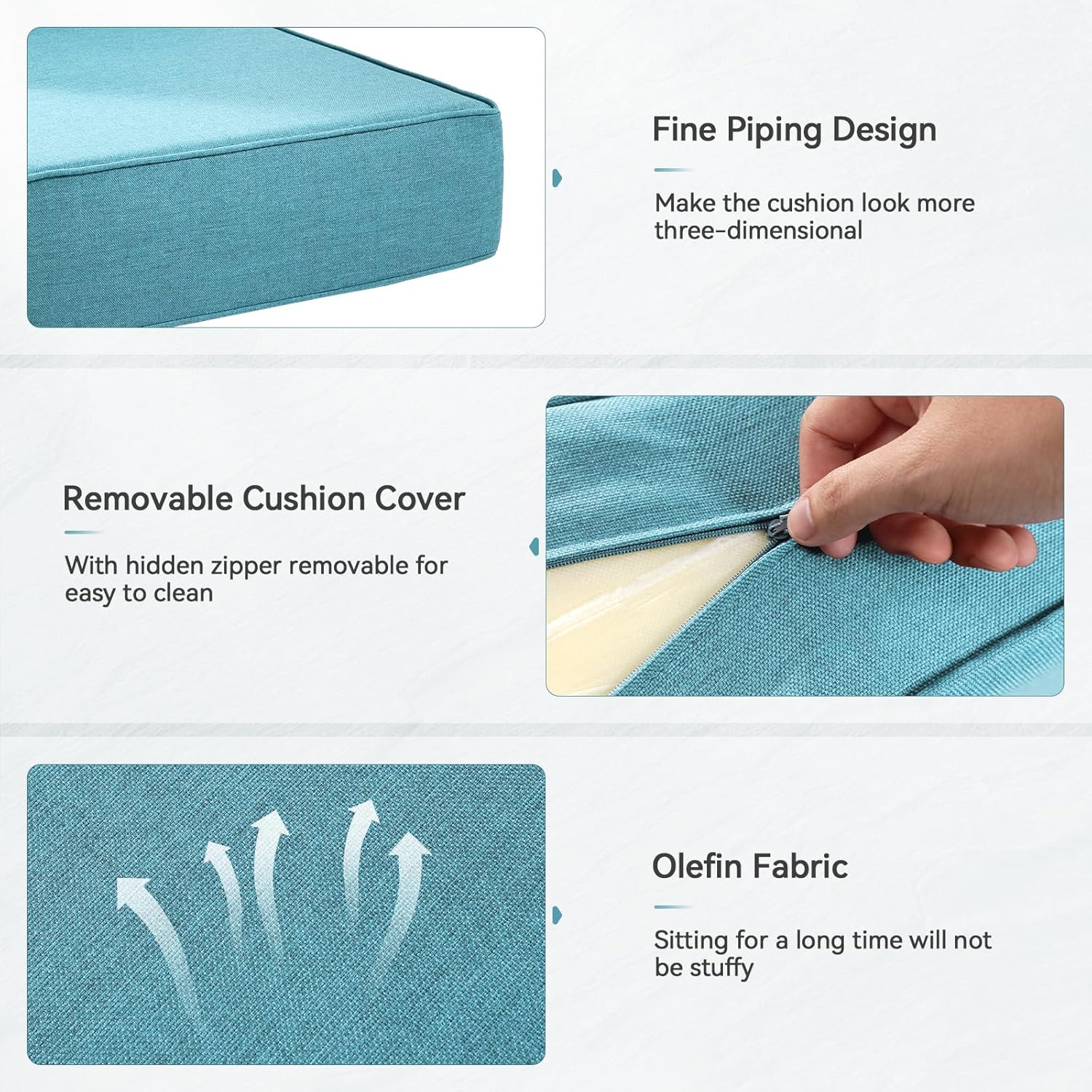 Fine Piping Design

Make the cushion look more three-dimensional

Removable Cushion Cover

With hidden zipper removable for easy to clean

Olefin Fabric

Sitting for a long time will not be stuffy