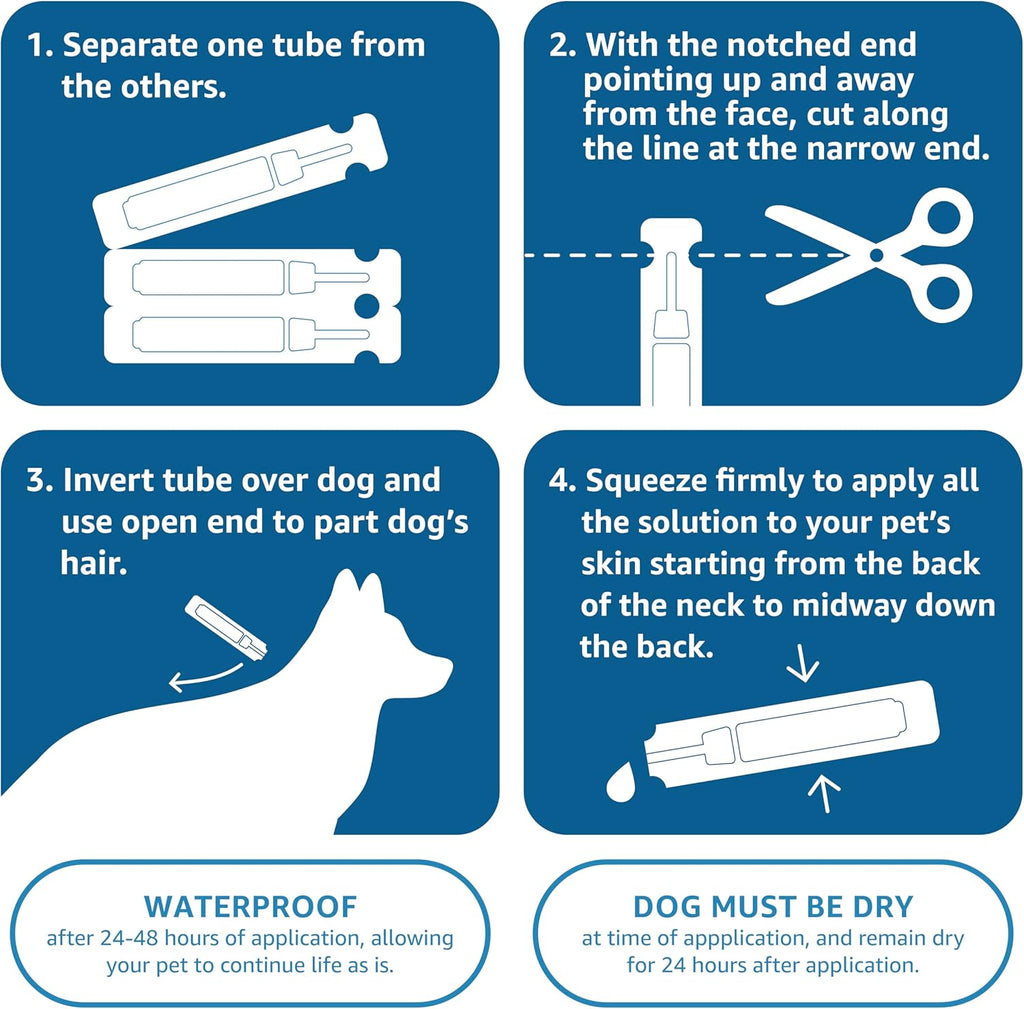 1. Separate one tube from the others.

2. With the notched end pointing up and away from the face, cut along the line at the narrow end.

3. Invert tube over dog and use open end to part dog's hair.

4. Squeeze firmly to apply all the solution to your pet's skin starting from the back of the neck to midway down the back.

WATERPROOF
after 24-48 hours of application, allowing your pet to continue life as is.

DOG MUST BE DRY
at time of appplication, and remain dry for 24 hours after application.