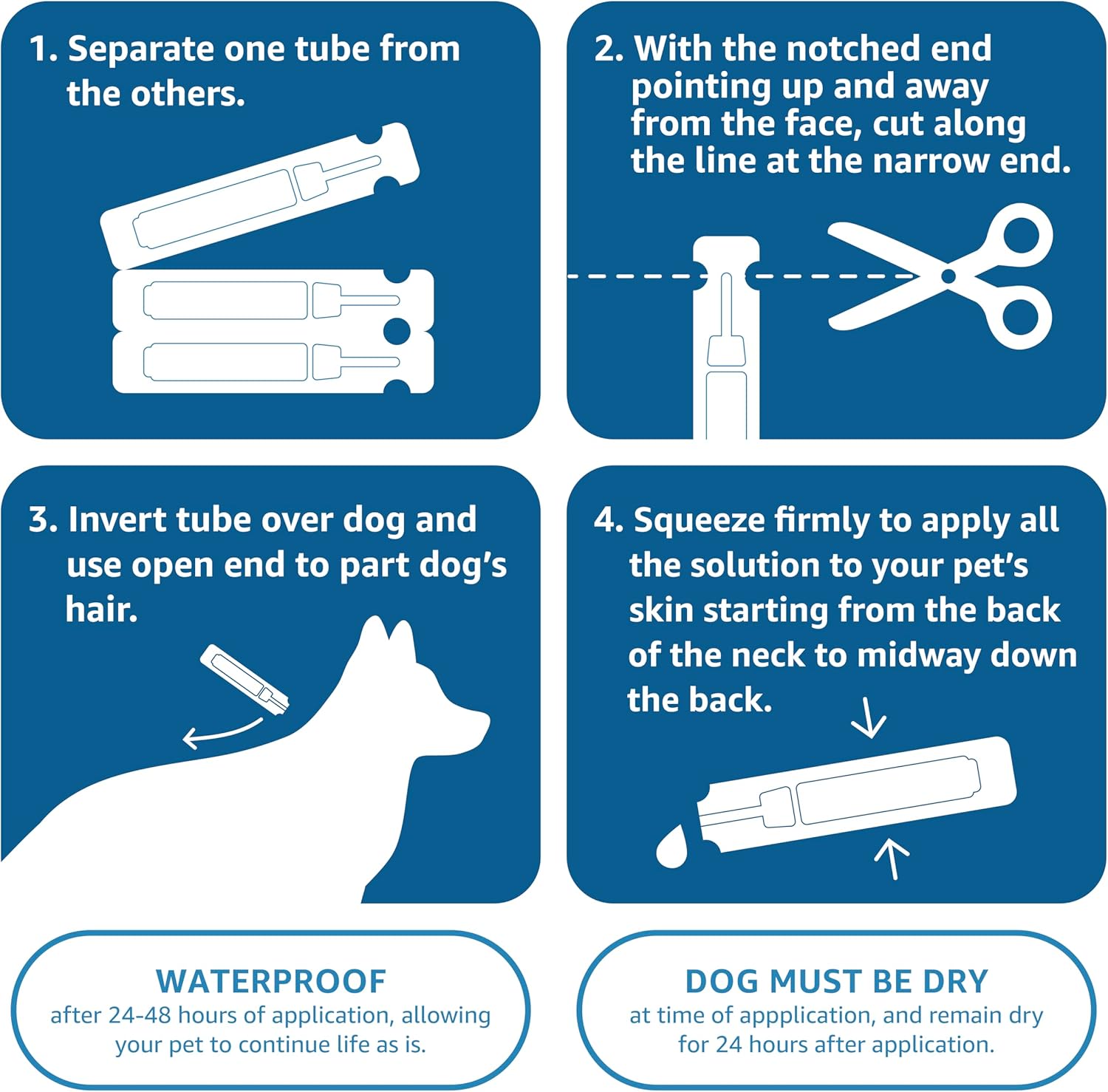 1. Separate one tube from the others.

2. With the notched end pointing up and away from the face, cut along the line at the narrow end.

3. Invert tube over dog and use open end to part dog's hair.

4. Squeeze firmly to apply all the solution to your pet's skin starting from the back of the neck to midway down the back.

WATERPROOF
after 24-48 hours of application, allowing your pet to continue life as is.

DOG MUST BE DRY
at time of appplication, and remain dry for 24 hours after application.