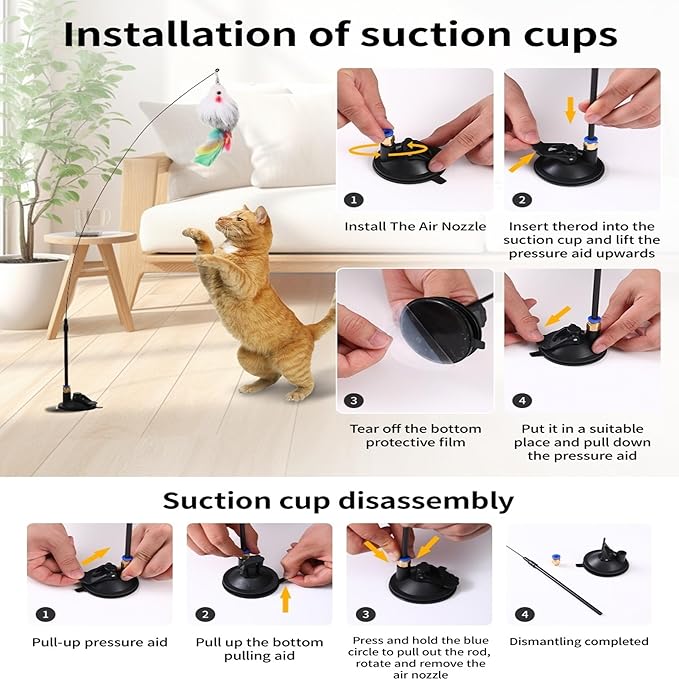 Installation of suction cups

1
Install The Air Nozzle

2
Insert therod into the suction cup and lift the pressure aid upwards

3
Tear off the bottom protective film

4
Put it in a suitable place and pull down the pressure aid

Suction cup disassembly

1
Pull-up pressure aid

2
Pull up the bottom pulling aid

3
Press and hold the blue circle to pull out the rod, rotate and remove the air nozzle

4
Dismantling completed