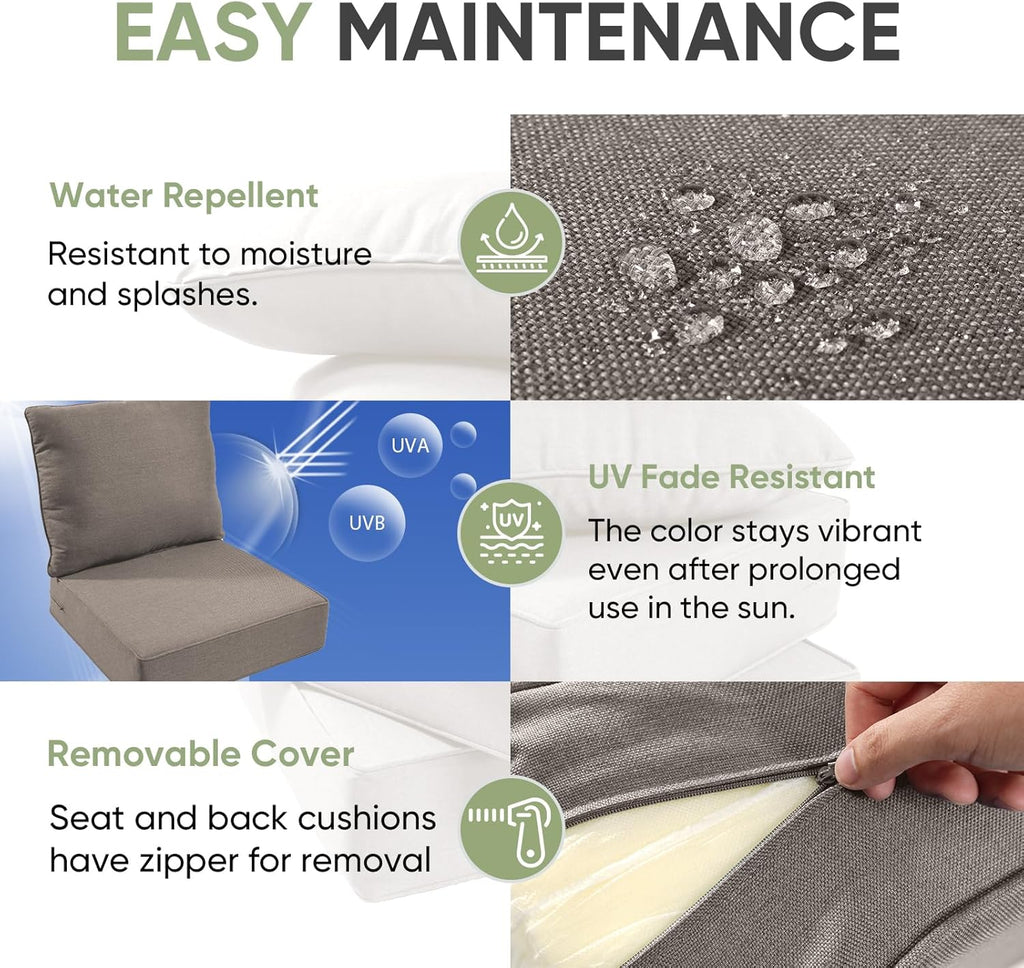 EASY MAINTENANCE

Water Repellent

Resistant to moisture and splashes.

UVA

UVB

UV

UV Fade Resistant

The color stays vibrant even after prolonged use in the sun.

Removable Cover

Seat and back cushions have zipper for removal