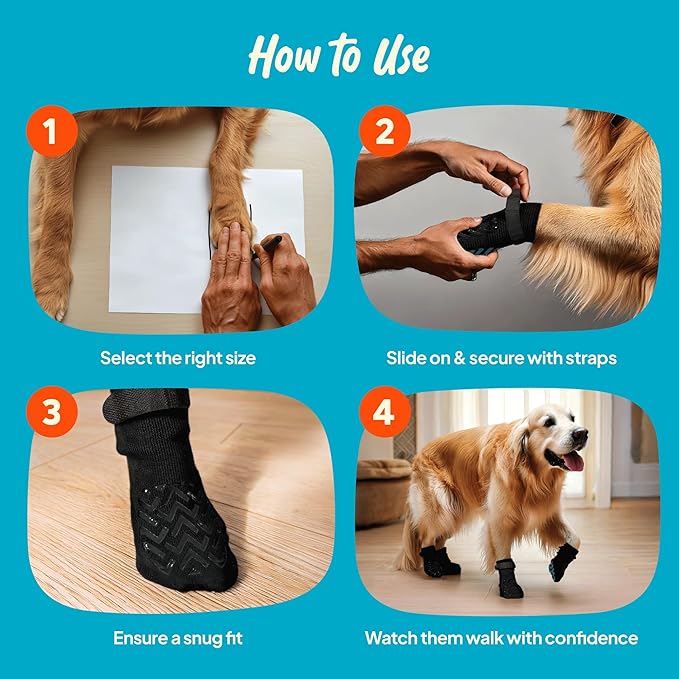 How to Use

1

Select the right size

2

Slide on & secure with straps

3

Ensure a snug fit

4

Watch them walk with confidence