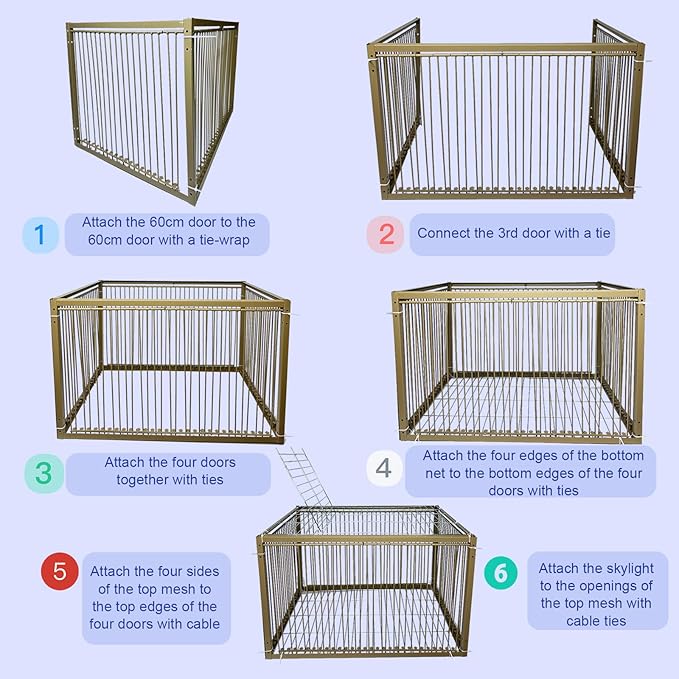 1 Attach the 60cm door to the 60cm door with a tie-wrap

2 Connect the 3rd door with a tie

3 Attach the four doors together with ties

4 Attach the four edges of the bottom net to the bottom edges of the four doors with ties

5 Attach the four sides of the top mesh to the top edges of the four doors with cable

6 Attach the skylight to the openings of the top mesh with cable ties