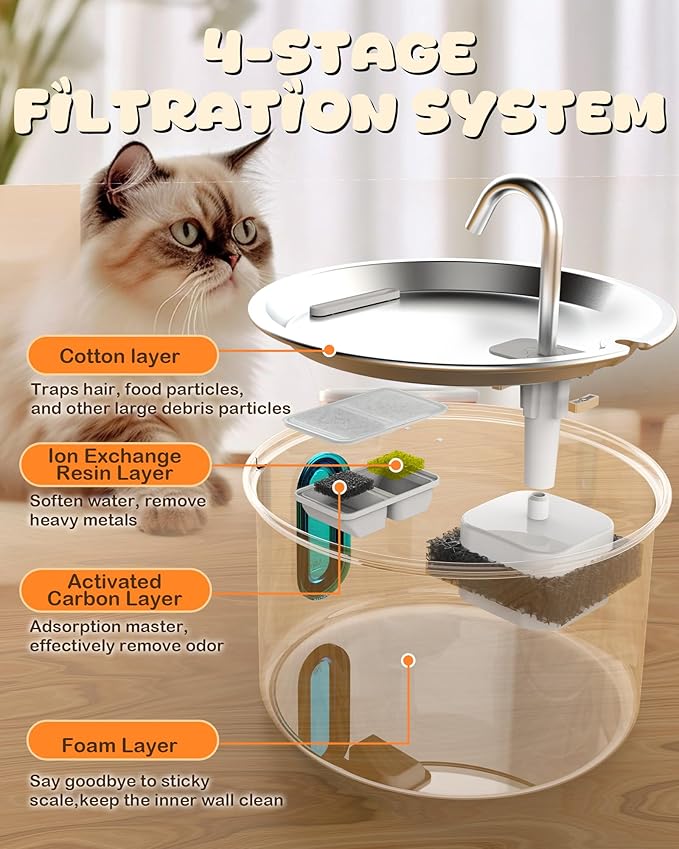 4-STAGE FILTRATION SYSTEM

Cotton layer

Traps hair, food particles, and other large debris particles

Ion Exchange Resin Layer

Soften water, remove heavy metals

Activated Carbon Layer

Adsorption master, effectively remove odor

Foam Layer

Say goodbye to sticky scale,keep the inner wall clean